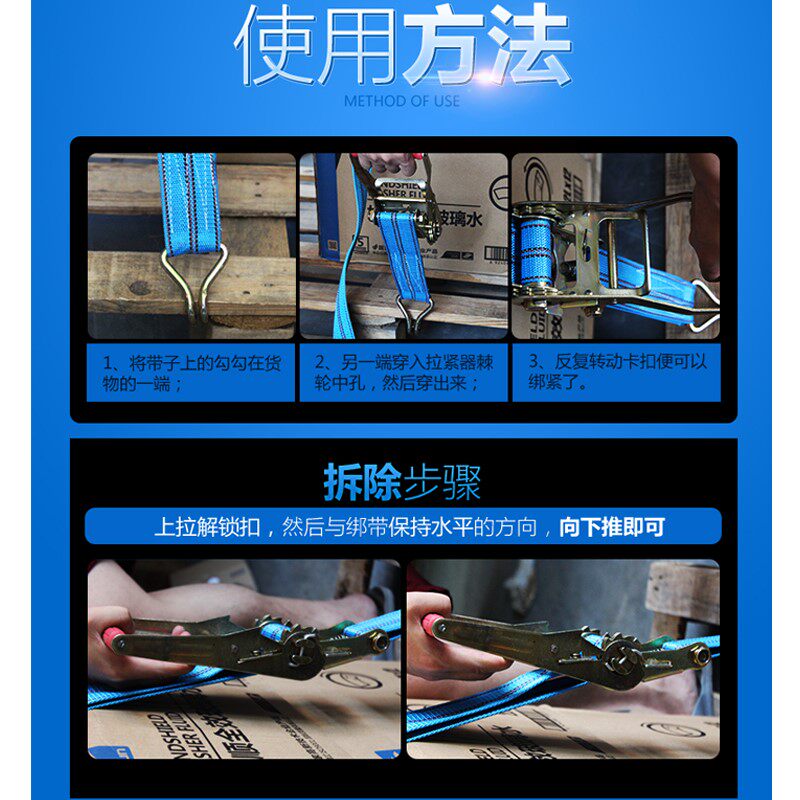 使用方法

METHOD OF USE

1、将带子上的勾勾在货物的一端；

2、另一端穿入拉紧器棘轮中孔，然后穿出来；

3、反复转动卡扣便可以绑紧了。

拆除步骤

上拉解锁扣，然后与绑带保持水平的方向，向下推即可