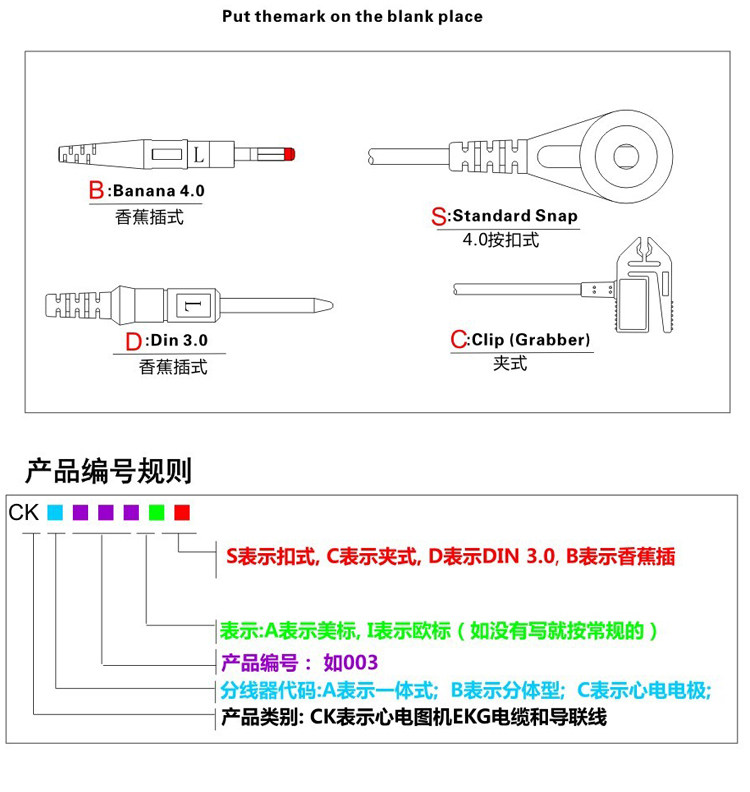 Put themark on the blank place

L

B:Banana 4.0
香蕉插式

S:Standard Snap
4.0按扣式

L

D:Din 3.0
香蕉插式

C:Clip (Grabber)
夹式

产品编号规则

CK

S表示扣式, C表示夹式, D表示DIN 3.0, B表示香蕉插

表示:A表示美标, I表示欧标（如没有写就按常规的）

产品编号： 如003

分线器代码:A表示一体式; B表示分体型; C表示心电电极;

产品类别: CK表示心电图机EKG电缆和导联线