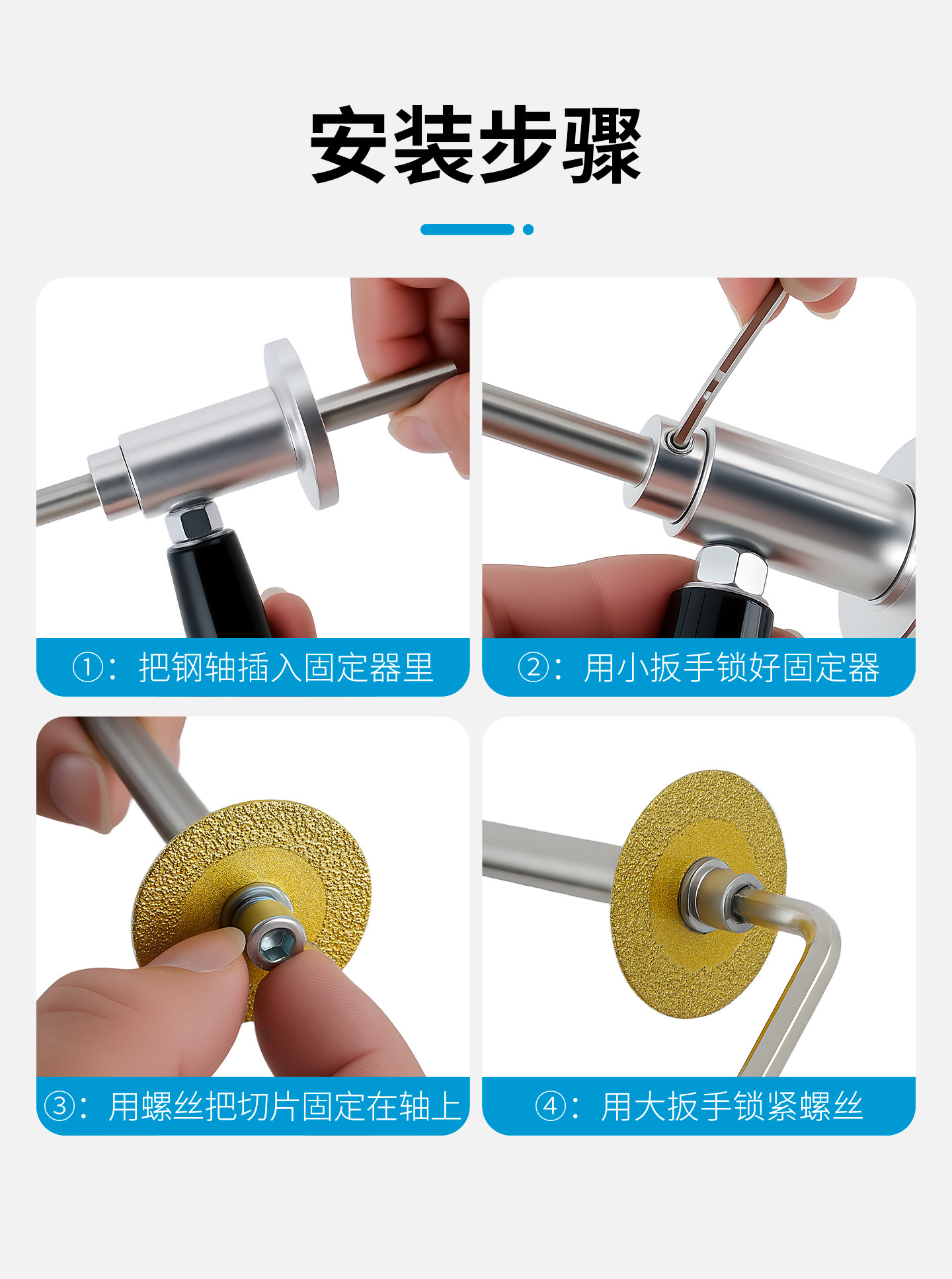 安装步骤

①：把钢轴插入固定器里

②：用小扳手锁好固定器

③：用螺丝把切片固定在轴上

④：用大扳手锁紧螺丝