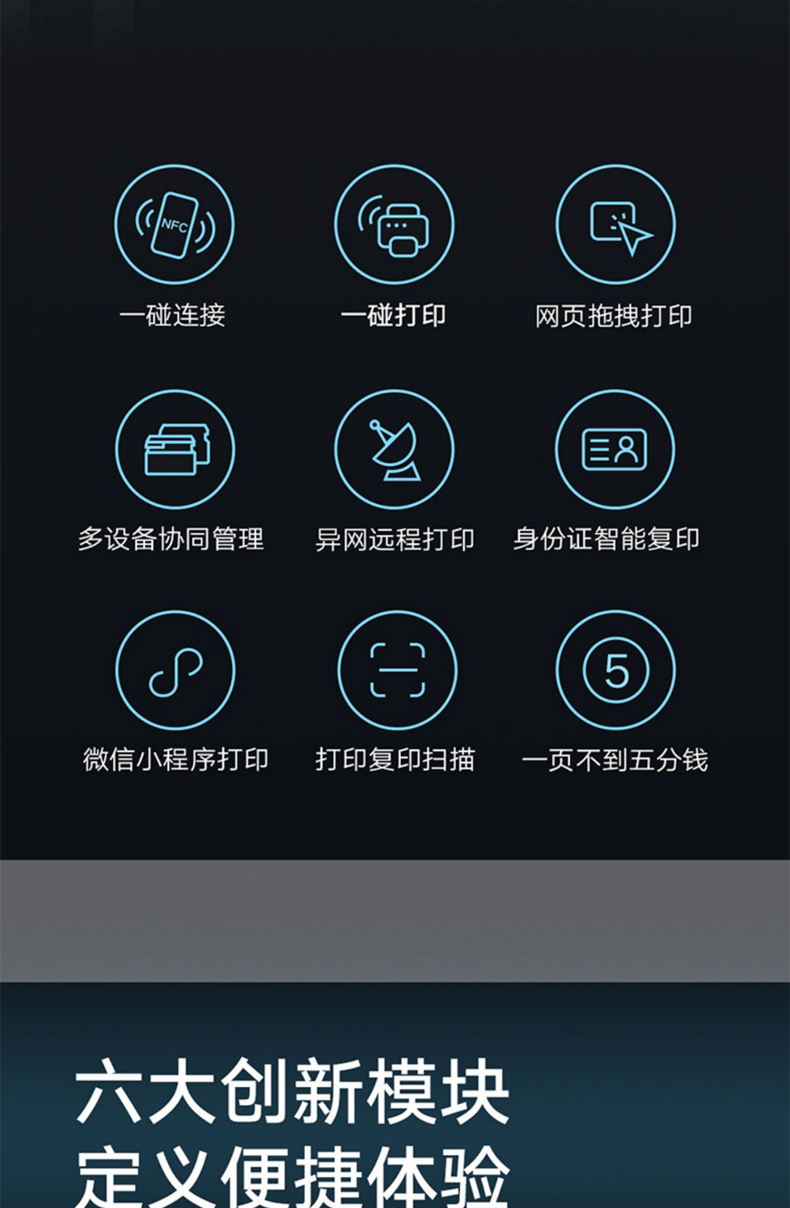 NFC

一碰连接

一碰打印

网页拖拽打印

多设备协同管理

异网远程打印

身份证智能复印

微信小程序打印

打印复印扫描

5

一页不到五分钱

六大创新模块
定义便捷体验