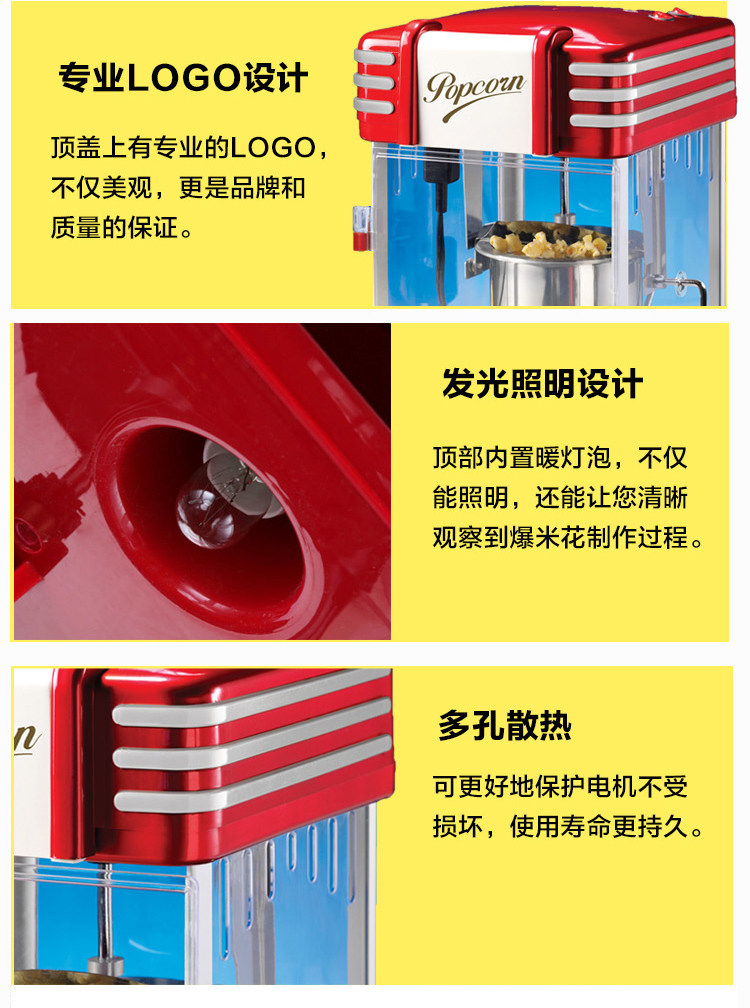 专业LOGO设计

顶盖上有专业的LOGO，不仅美观，更是品牌和质量的保证。

Popcorn

发光照明设计

顶部内置暖灯泡，不仅能照明，还能让您清晰观察到爆米花制作过程。

多孔散热

可更好地保护电机不受损坏，使用寿命更持久。