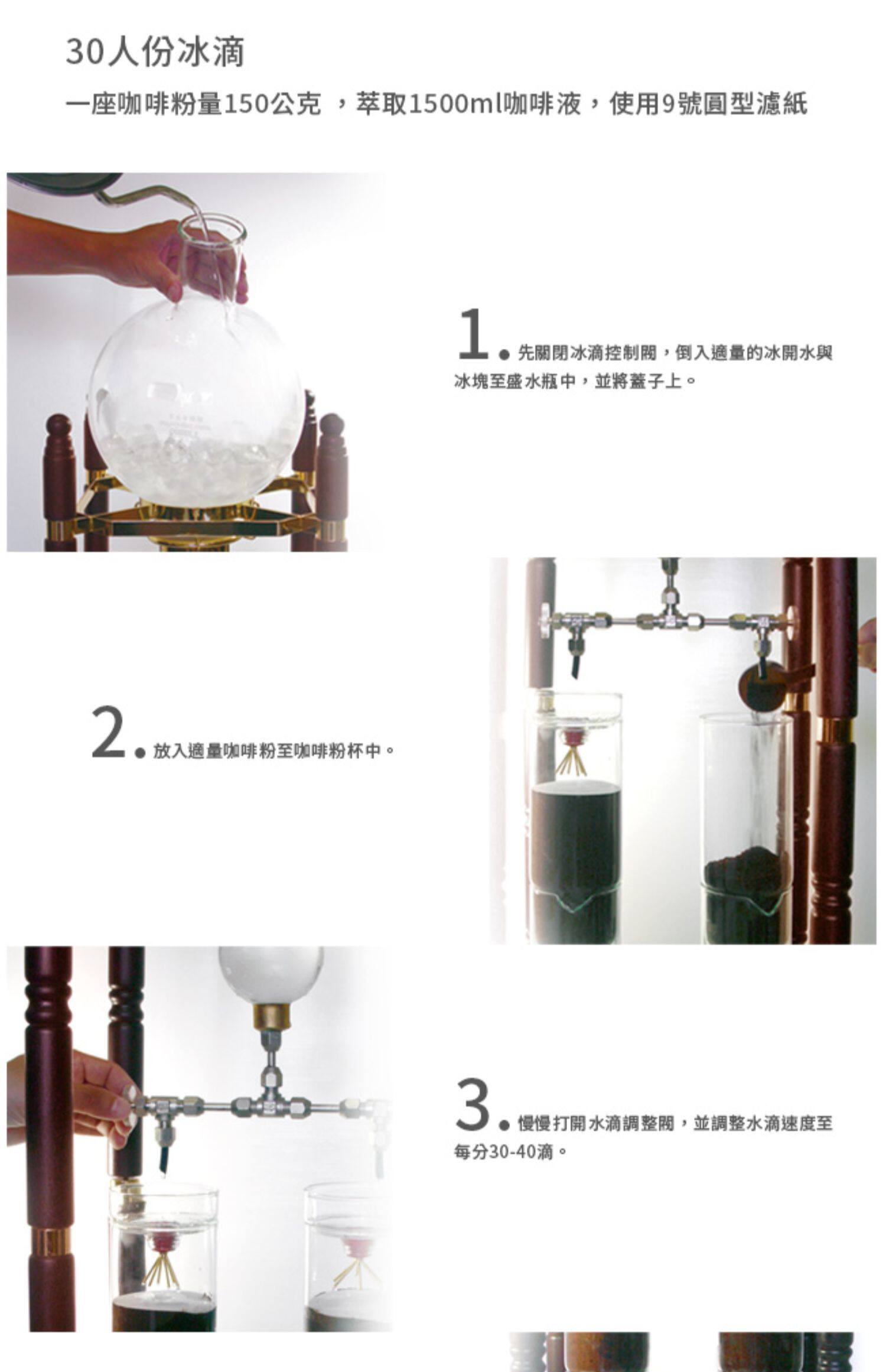 30人份冰滴

一座咖啡粉量150公克 ，萃取1500ml咖啡液，使用9號圓型濾紙

1. 先關閉冰滴控制閥，倒入適量的冰開水與冰塊至盛水瓶中，並將蓋子上。

2. 放入適量咖啡粉至咖啡粉杯中。

3. 慢慢打開水滴調整閥，並調整水滴速度至每分30-40滴。