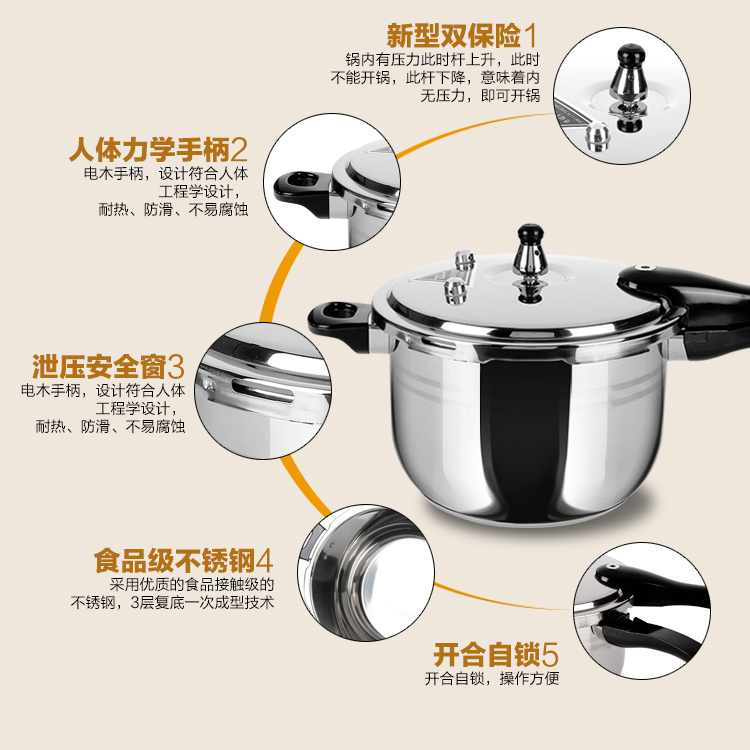 新型双保险1
锅内有压力此时杆上升，此时不能开锅，此杆下降，意味着内无压力，即可开锅

人体力学手柄2
电木手柄，设计符合人体工程学设计，耐热、防滑、不易腐蚀

泄压安全窗3
电木手柄，设计符合人体工程学设计，耐热、防滑、不易腐蚀

食品级不锈钢4
采用优质的食品接触级的不锈钢，3层复底一次成型技术

开合自锁5
开合自锁，操作方便