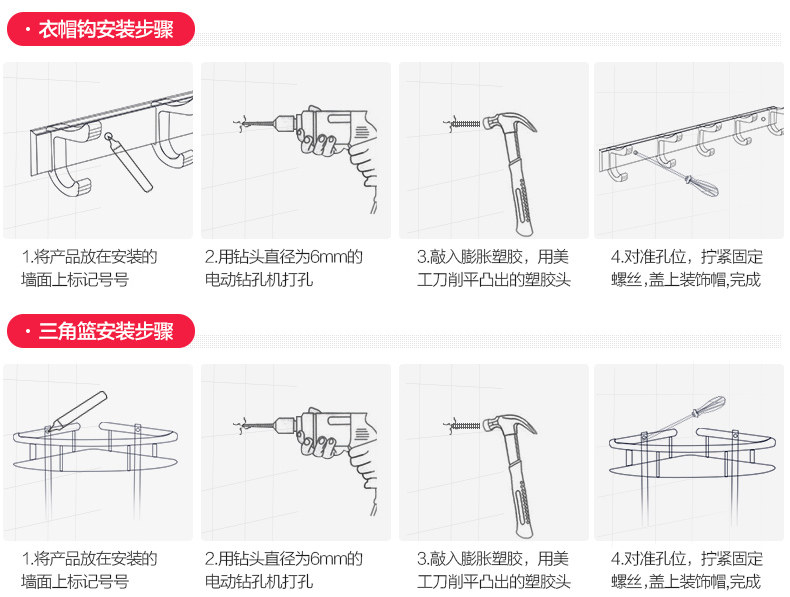 · 衣帽钩安装步骤

1.将产品放在安装的墙面上标记号号

2.用钻头直径为6mm的电动钻孔机打孔

3.敲入膨胀塑胶，用美工刀削平凸出的塑胶头

4.对准孔位，拧紧固定螺丝，盖上装饰帽，完成

· 三角篮安装步骤

1.将产品放在安装的墙面上标记号号

2.用钻头直径为6mm的电动钻孔机打孔

3.敲入膨胀塑胶，用美工刀削平凸出的塑胶头

4.对准孔位，拧紧固定螺丝，盖上装饰帽，完成