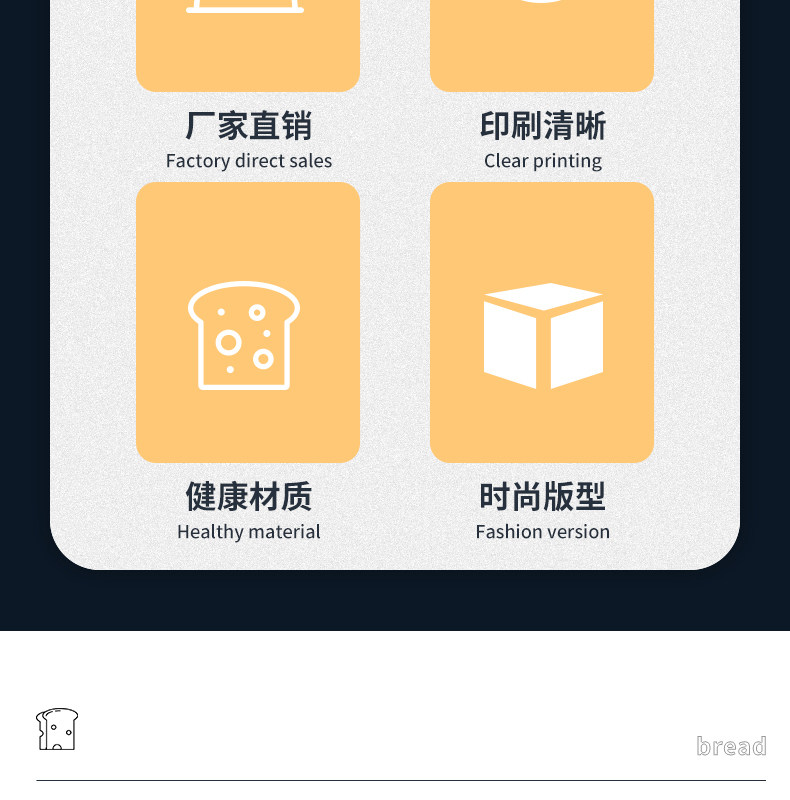 厂家直销
Factory direct sales

印刷清晰
Clear printing

健康材质
Healthy material

时尚版型
Fashion version

bread