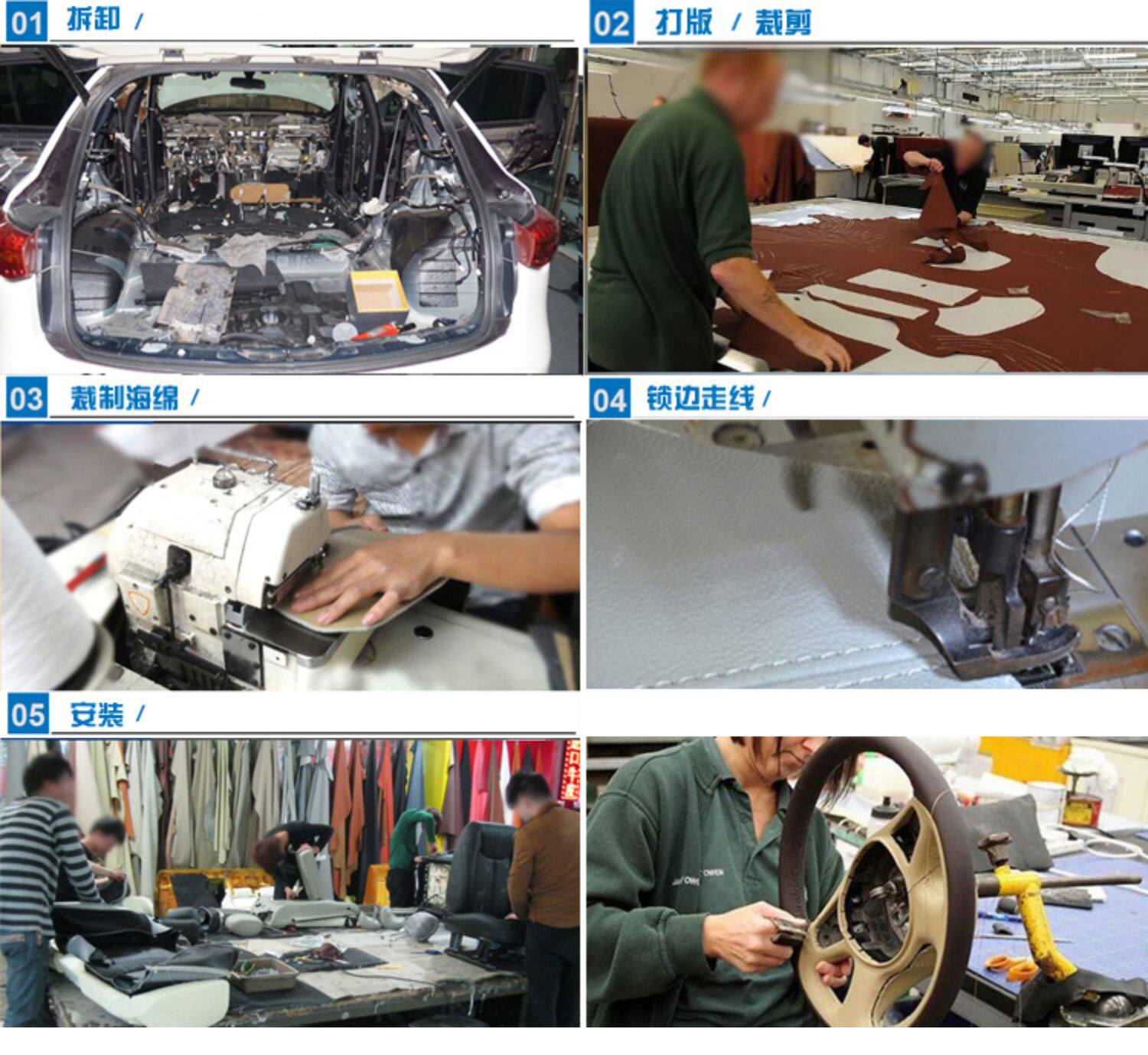 01 拆卸 /

02 打版 / 裁剪

03 裁制海绵 /

04 锁边走线 /

05 安装 /