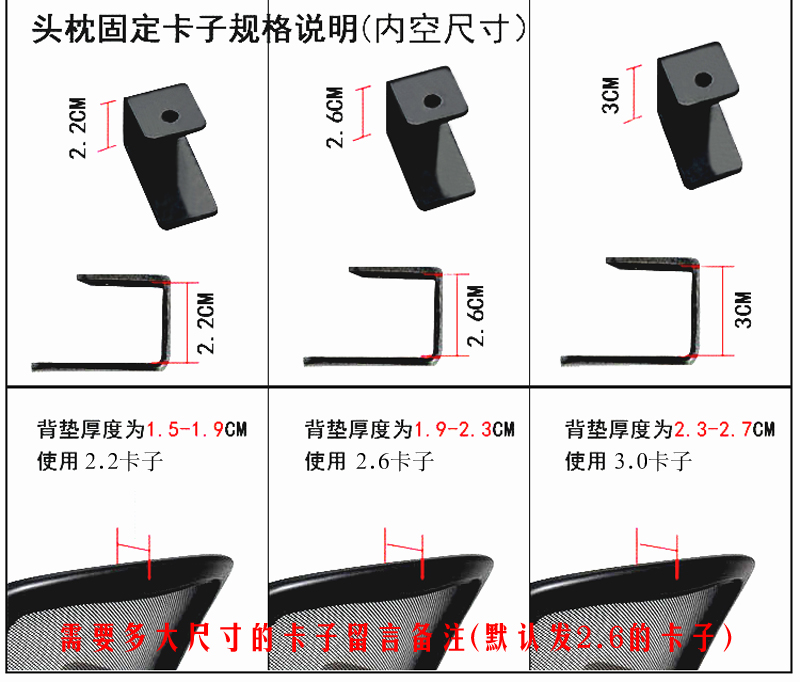 头枕固定卡子规格说明(内空尺寸)

2.2CM

2.6CM

3CM

2.2CM

2.6CM

3CM

背垫厚度为1.5-1.9CM
使用 2.2卡子

背垫厚度为1.9-2.3CM
使用 2.6卡子

背垫厚度为2.3-2.7CM
使用 3.0卡子

需要多大尺寸的卡子留言备注(默认发2.6的卡子)