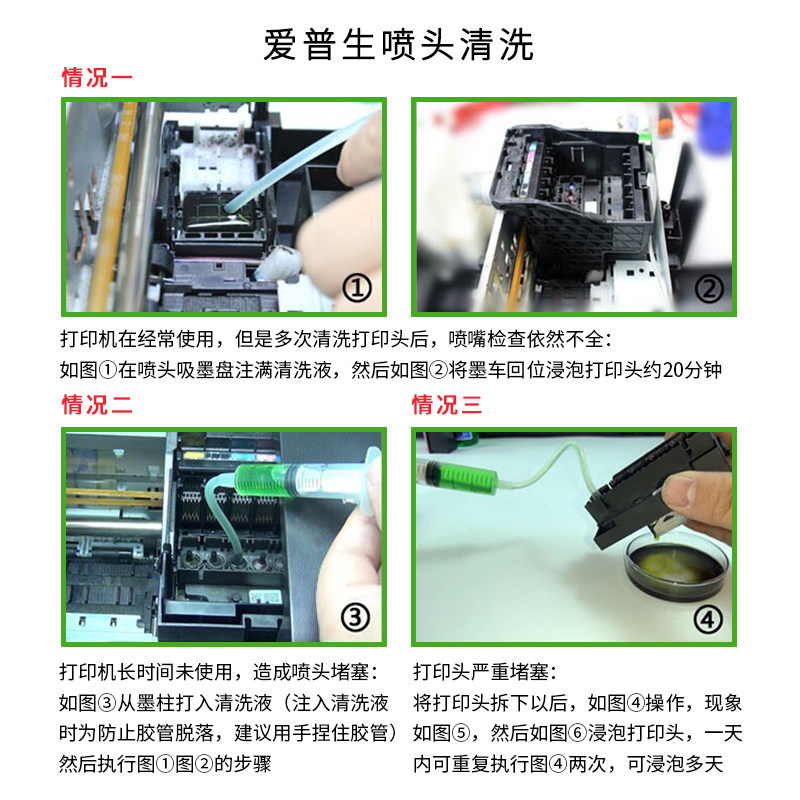 爱普生喷头清洗

情况一

①

②

打印机在经常使用，但是多次清洗打印头后，喷嘴检查依然不全：
如图①在喷头吸墨盘注满清洗液，然后如图②将墨车回位浸泡打印头约20分钟

情况二

③

打印机长时间未使用，造成喷头堵塞：
如图③从墨柱打入清洗液（注入清洗液时为防止胶管脱落，建议用手捏住胶管）然后执行图①图②的步骤

情况三

④

打印头严重堵塞：
将打印头拆下以后，如图④操作，现象如图⑤，然后如图⑥浸泡打印头，一天内可重复执行图④两次，可浸泡多天