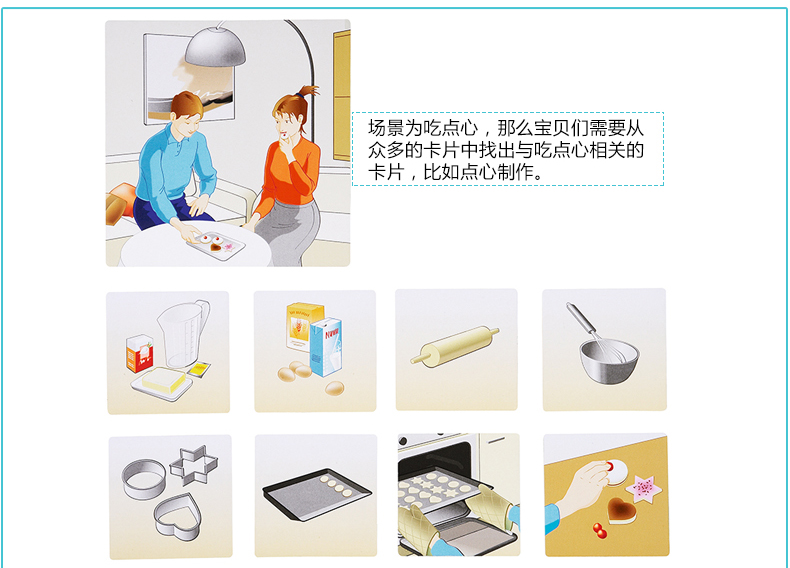 场景为吃点心，那么宝贝们需要从众多的卡片中找出与吃点心相关的卡片，比如点心制作。