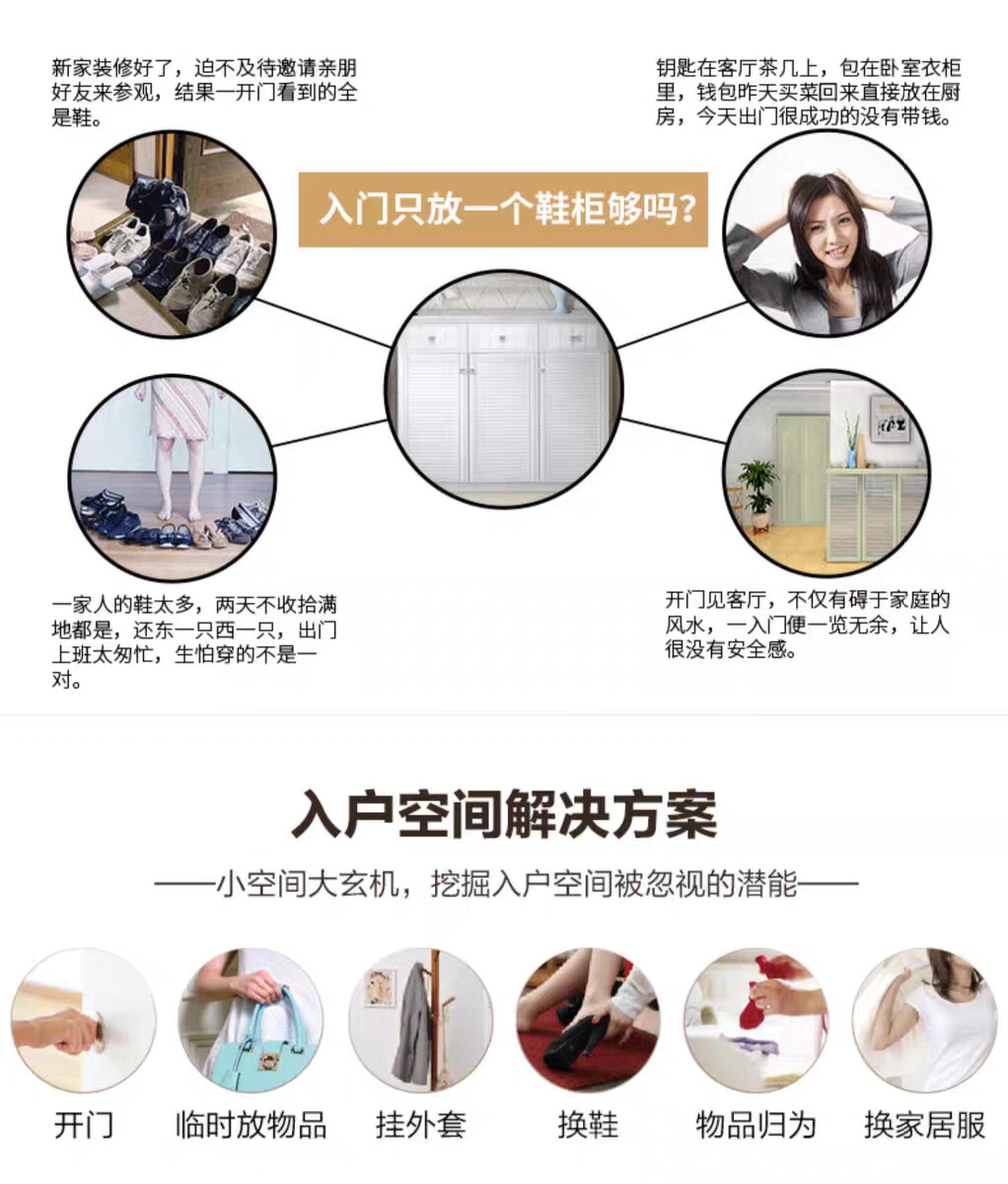 新家装修好了，迫不及待邀请亲朋好友来参观，结果一开门看到的全是鞋。

钥匙在客厅茶几上，包在卧室衣柜里，钱包昨天买菜回来直接放在厨房，今天出门很成功的没有带钱。

入门只放一个鞋柜够吗？

一家人的鞋太多，两天不收拾满地都是，还东一只西一只，出门上班太匆忙，生怕穿的不是一对。

开门见客厅，不仅有碍于家庭的风水，一入门便一览无余，让人很没有安全感。

入户空间解决方案

——小空间大玄机，挖掘入户空间被忽视的潜能——

开门

临时放物品

挂外套

换鞋

物品归为

换家居服