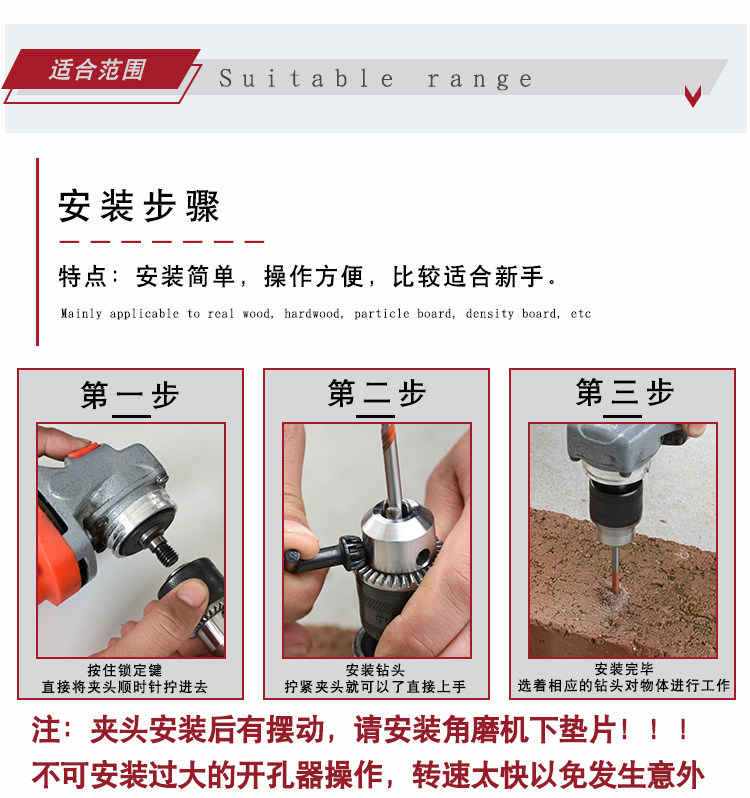 适合范围 Suitable range

安装步骤

特点：安装简单，操作方便，比较适合新手。

Mainly applicable to real wood, hardwood, particle board, density board, etc

第一步

按住锁定键
直接将夹头顺时针拧进去

第二步

安装钻头
拧紧夹头就可以了直接上手

第三步

安装完毕
选着相应的钻头对物体进行工作

注：夹头安装后有摆动，请安装角磨机下垫片！！！
不可安装过大的开孔器操作，转速太快以免发生意外