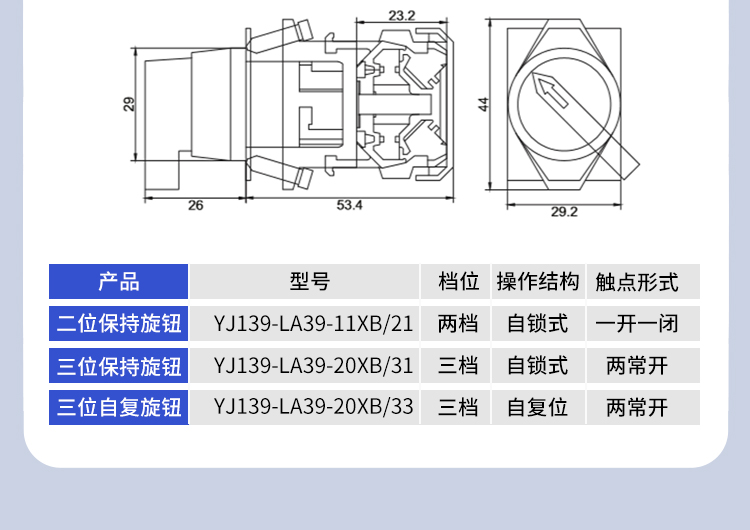 23.2

29

44

26

53.4

29.2

| 产品 | 型号 | 档位 | 操作结构 | 触点形式 |
|---|---|---|---|---|
| 二位保持旋钮 | YJ139-LA39-11XB/21 | 两档 | 自锁式 | 一开一闭 |
| 三位保持旋钮 | YJ139-LA39-20XB/31 | 三档 | 自锁式 | 两常开 |
| 三位自复旋钮 | YJ139-LA39-20XB/33 | 三档 | 自复位 | 两常开 |