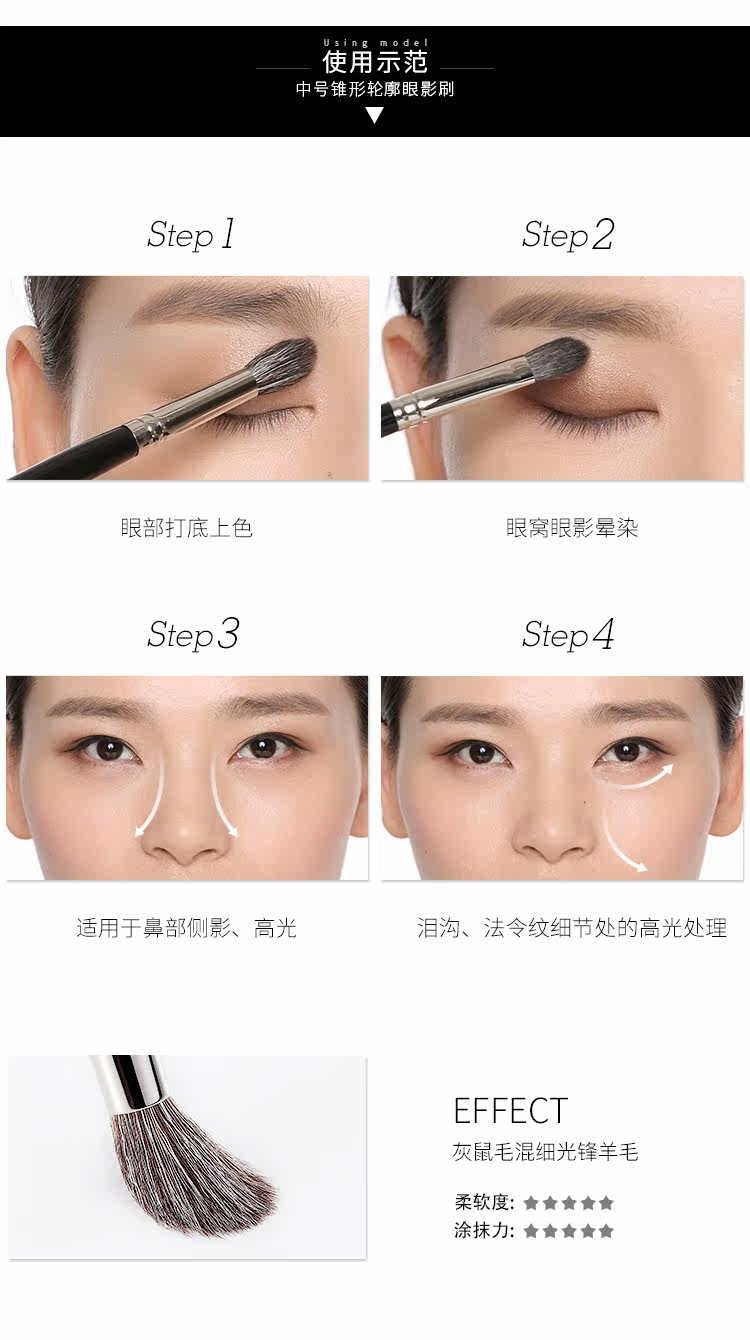 Using model
使用示范
中号锥形轮廓眼影刷

Step 1

眼部打底上色

Step 2

眼窝眼影晕染

Step 3

适用于鼻部侧影、高光

Step 4

泪沟、法令纹细节处的高光处理

EFFECT
灰鼠毛混细光锋羊毛

柔软度: ★★★★★
涂抹力: ★★★★★