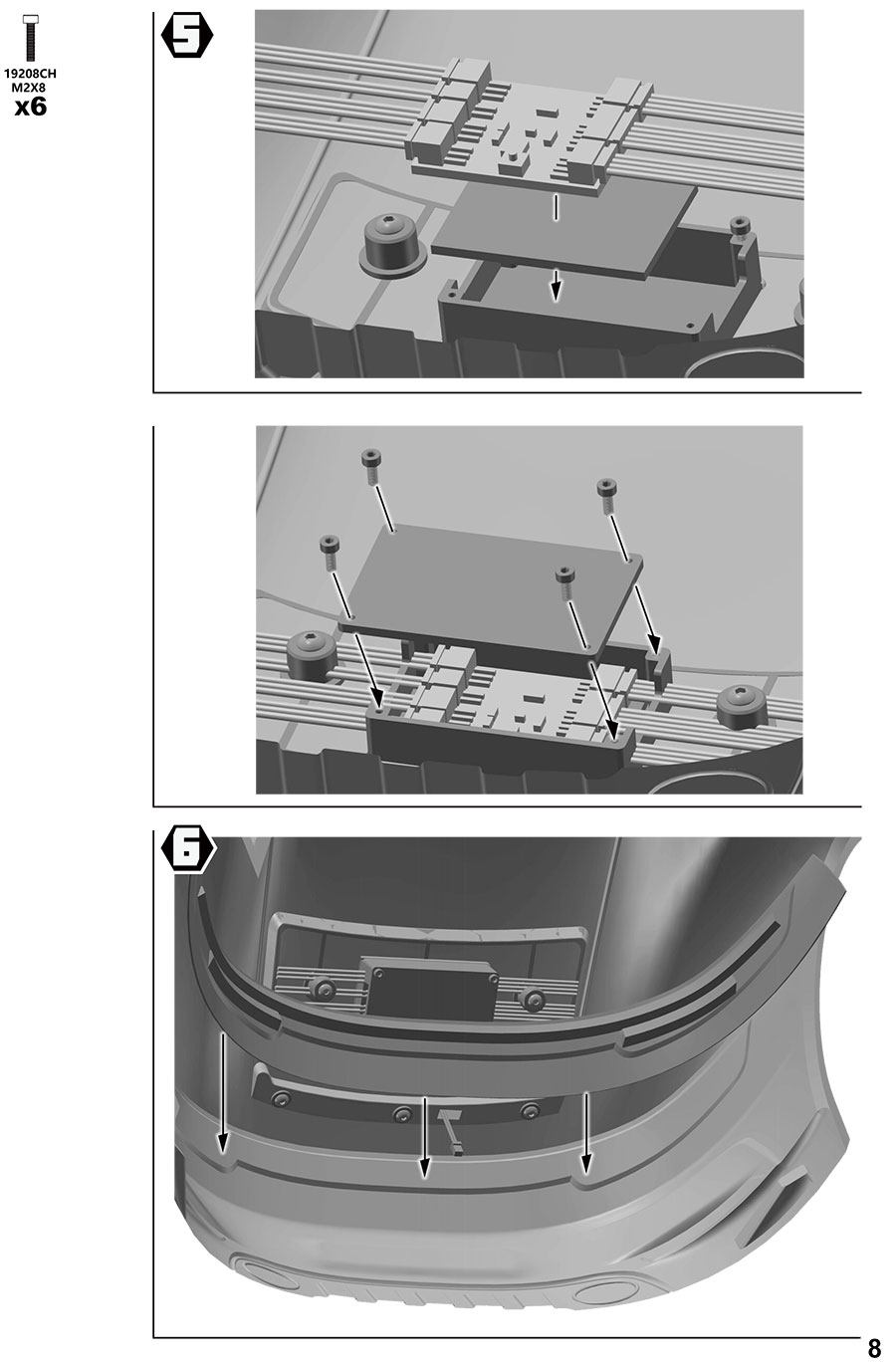 19208CH
M2X8
x6

5

6

8