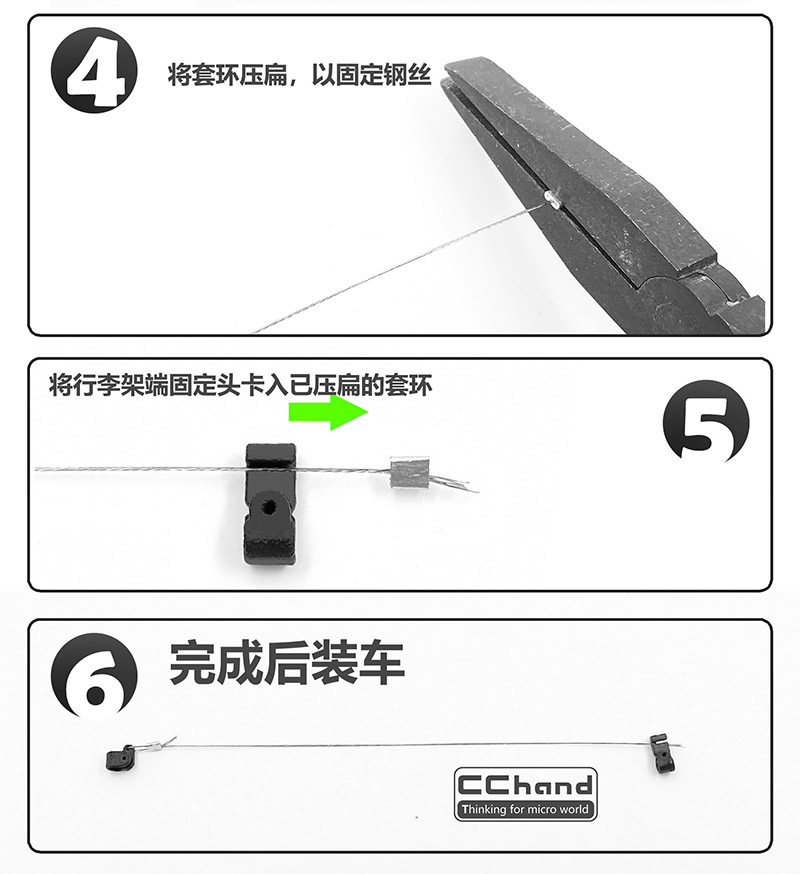 4

将套环压扁，以固定钢丝

将行李架端固定头卡入已压扁的套环

5

6

完成后装车

CChand
Thinking for micro world