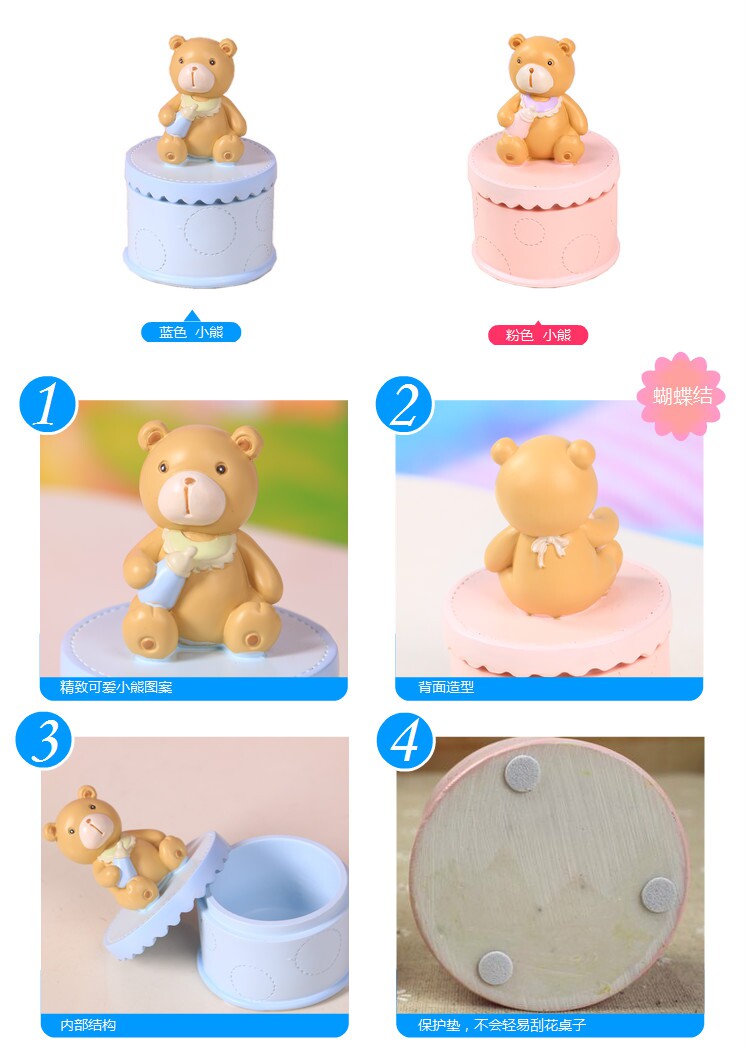 蓝色 小熊

粉色 小熊

1

精致可爱小熊图案

2

蝴蝶结

背面造型

3

内部结构

4

保护垫，不会轻易刮花桌子