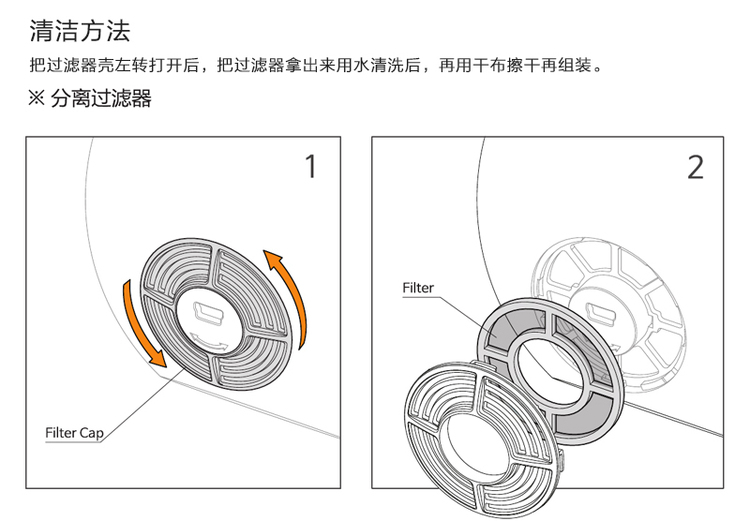 清洁方法

把过滤器壳左转打开后，把过滤器拿出来用水清洗后，再用干布擦干再组装。

※ 分离过滤器

1

Filter Cap

2

Filter