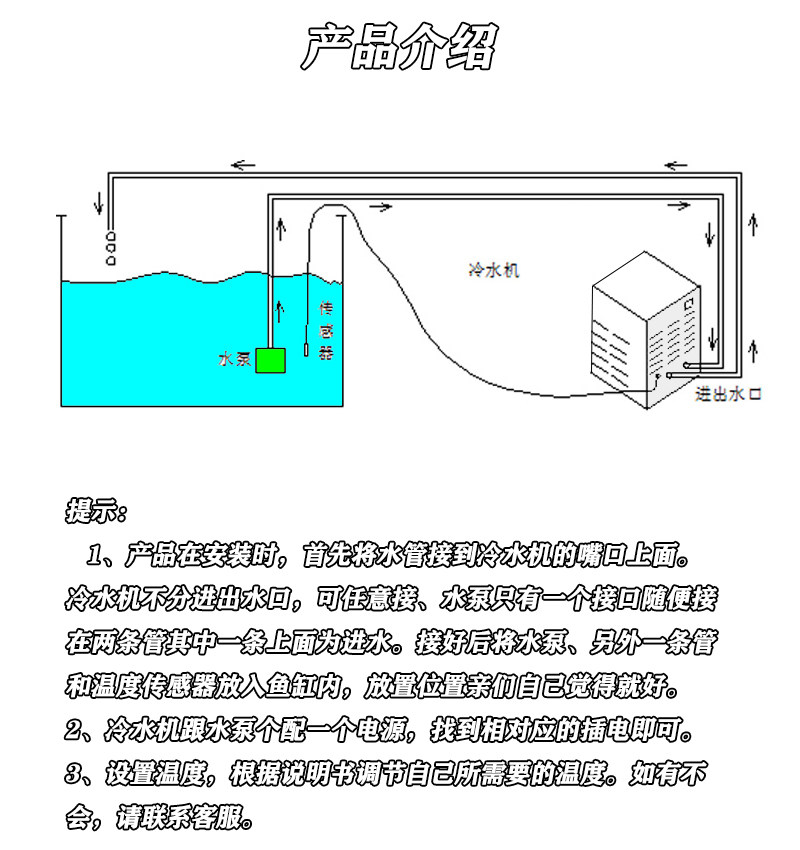 产品介绍

冷水机

传感器

水泵

进出水口

提示:

1、产品在安装时，首先将水管接到冷水机的嘴口上面。冷水机不分进出水口，可任意接、水泵只有一个接口随便接在两条管其中一条上面为进水。接好后将水泵、另外一条管和温度传感器放入鱼缸内，放置位置亲们自己觉得就好。

2、冷水机跟水泵个配一个电源，找到相对应的插电即可。

3、设置温度，根据说明书调节自己所需要的温度。如有不会，请联系客服。