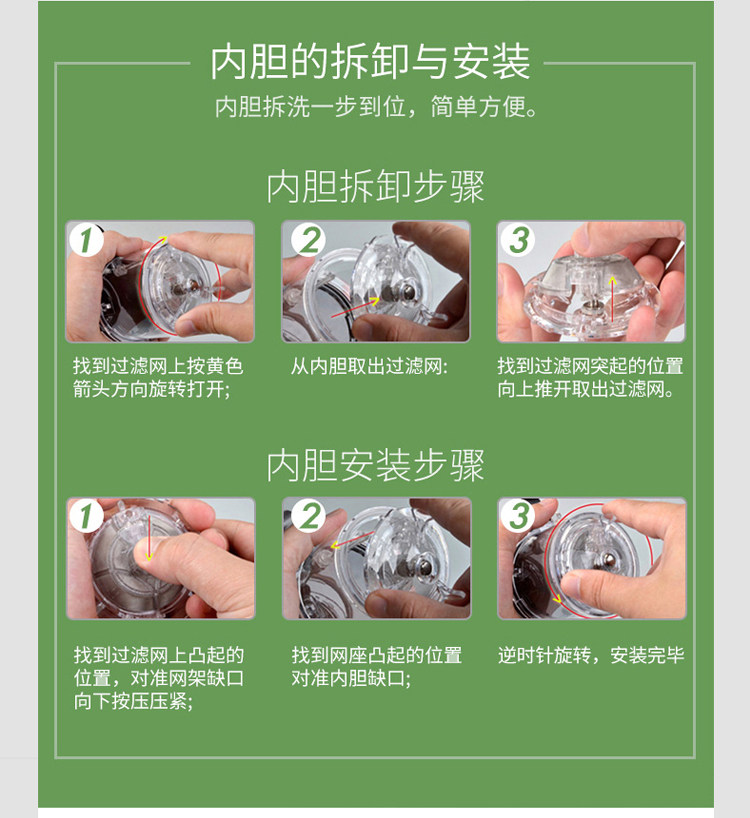 内胆的拆卸与安装

内胆拆洗一步到位，简单方便。

内胆拆卸步骤

1

找到过滤网上按黄色箭头方向旋转打开;

2

从内胆取出过滤网:

3

找到过滤网突起的位置向上推开取出过滤网。

内胆安装步骤

1

找到过滤网上凸起的位置，对准网架缺口向下按压压紧;

2

找到网座凸起的位置对准内胆缺口;

3

逆时针旋转，安装完毕