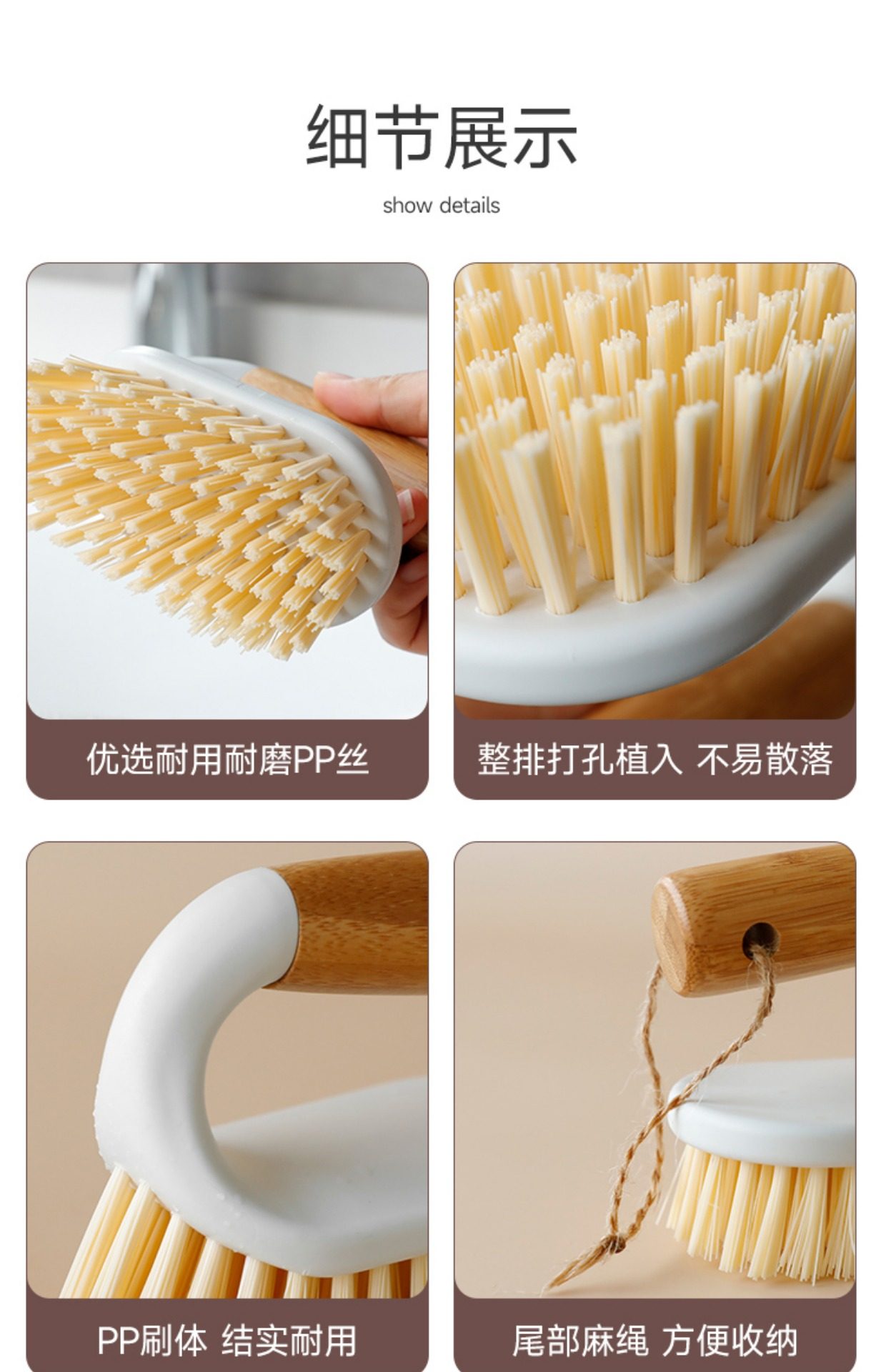 细节展示

show details

优选耐用耐磨PP丝

整排打孔植入 不易散落

PP刷体 结实耐用

尾部麻绳 方便收纳