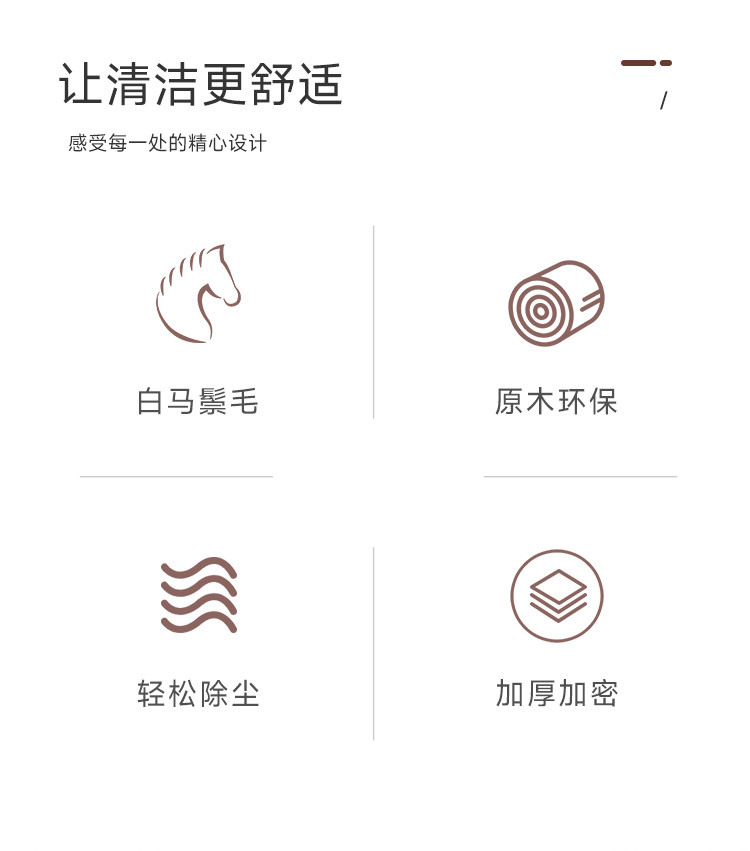 让清洁更舒适

感受每一处的精心设计

白马鬃毛

原木环保

轻松除尘

加厚加密