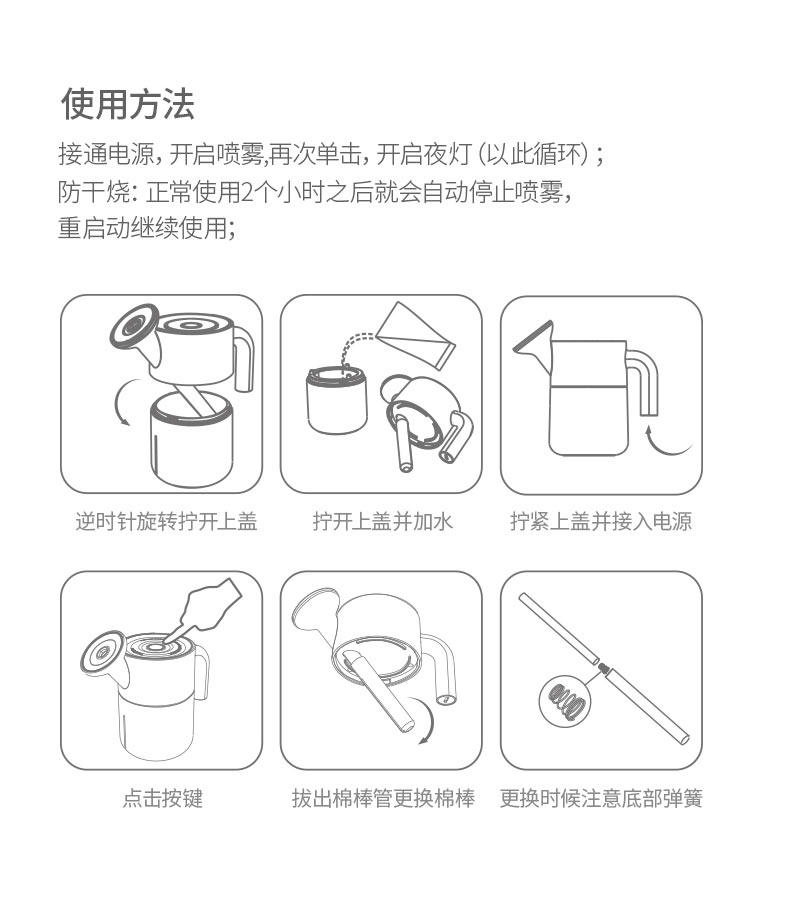 使用方法

接通电源，开启喷雾,再次单击，开启夜灯（以此循环）；
防干烧：正常使用2个小时之后就会自动停止喷雾，
重启动继续使用；

逆时针旋转拧开上盖

拧开上盖并加水

拧紧上盖并接入电源

点击按键

拔出棉棒管更换棉棒

更换时候注意底部弹簧