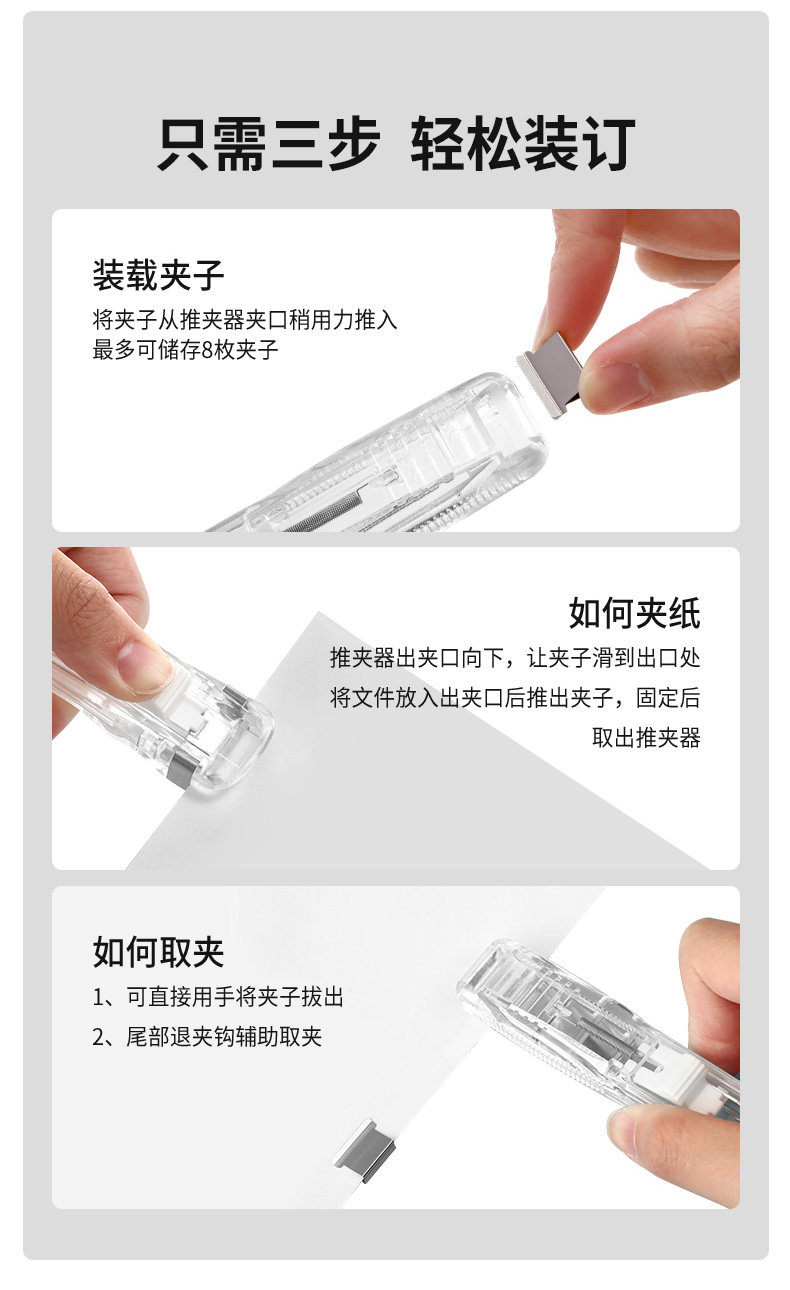 只需三步 轻松装订

装载夹子

将夹子从推夹器夹口稍用力推入
最多可储存8枚夹子

如何夹纸

推夹器出夹口向下，让夹子滑到出口处
将文件放入出夹口后推出夹子，固定后
取出推夹器

如何取夹

1、可直接用手将夹子拔出
2、尾部退夹钩辅助取夹