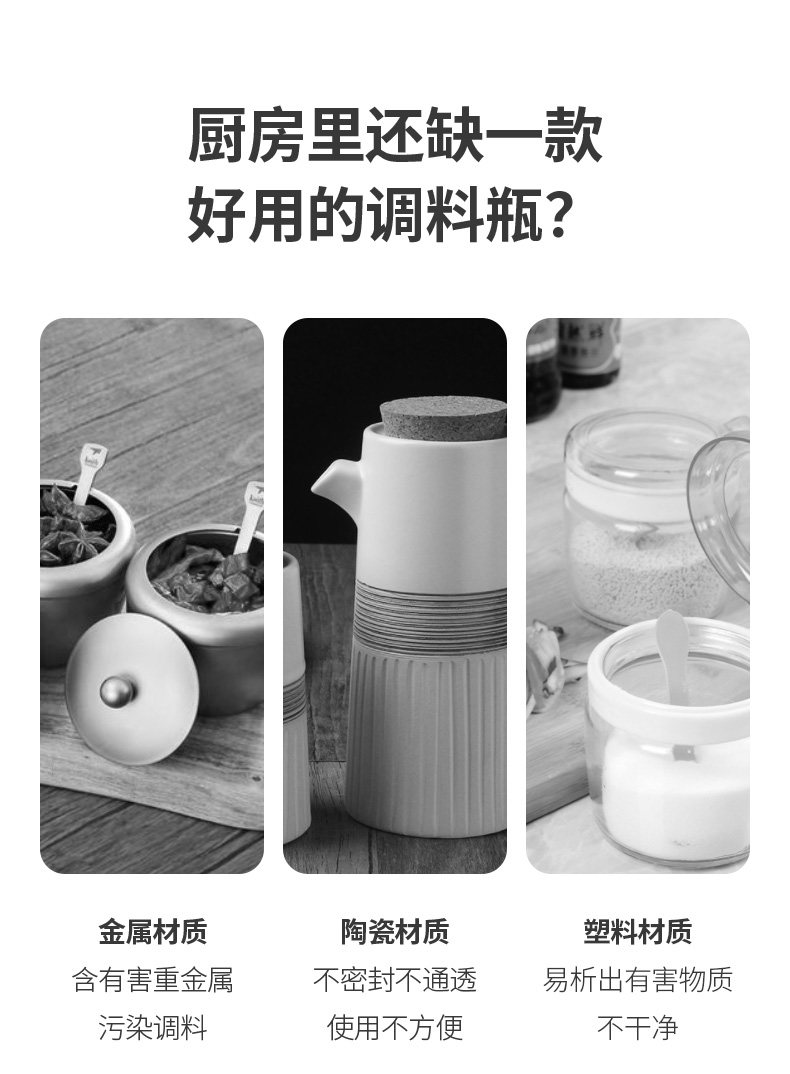 厨房里还缺一款
好用的调料瓶?

金属材质
含有害重金属
污染调料

陶瓷材质
不密封不通透
使用不方便

塑料材质
易析出有害物质
不干净