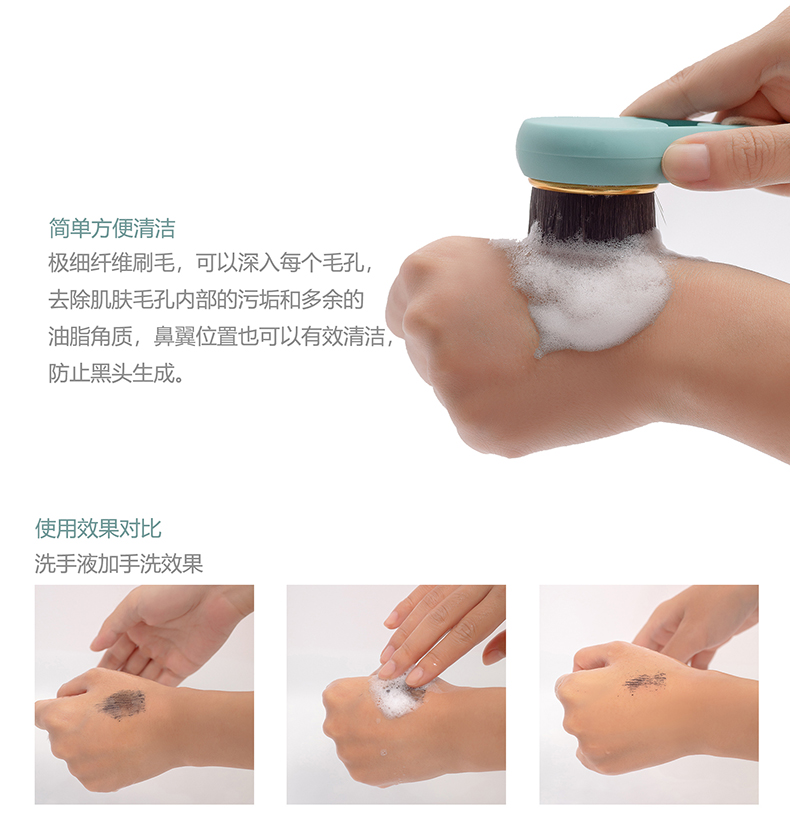 简单方便清洁

极细纤维刷毛，可以深入每个毛孔，去除肌肤毛孔内部的污垢和多余的油脂角质，鼻翼位置也可以有效清洁，防止黑头生成。

使用效果对比

洗手液加手洗效果