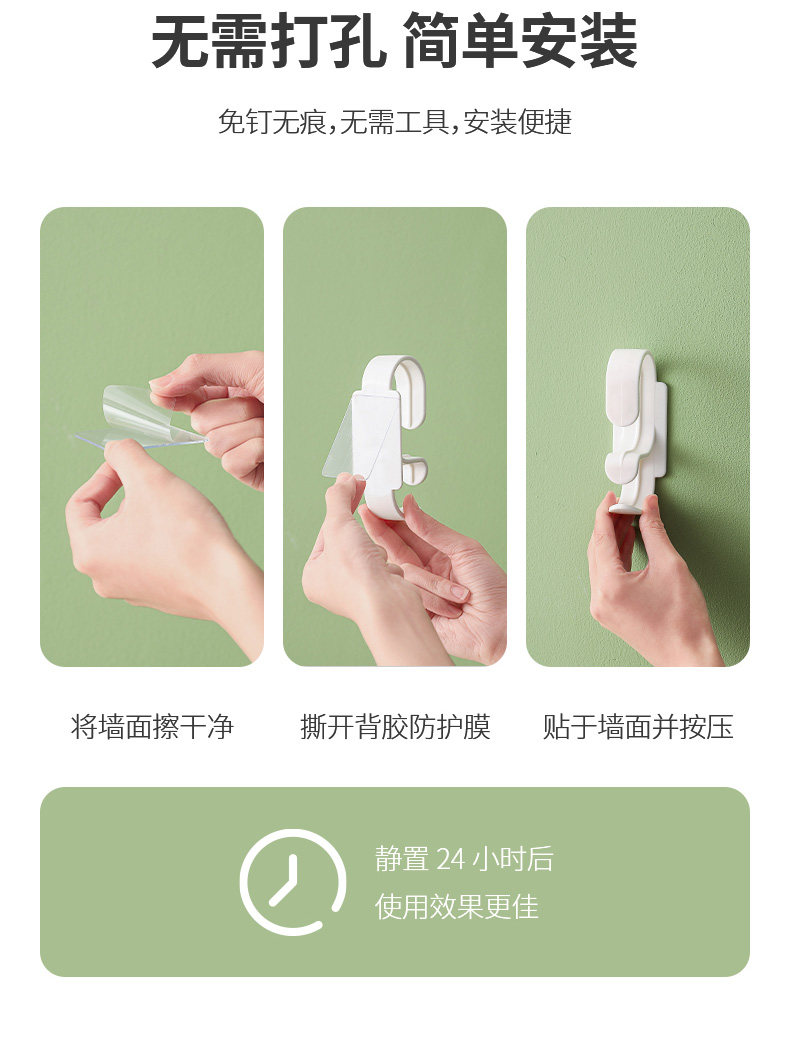 无需打孔 简单安装

免钉无痕,无需工具,安装便捷

将墙面擦干净

撕开背胶防护膜

贴于墙面并按压

静置 24 小时后
使用效果更佳