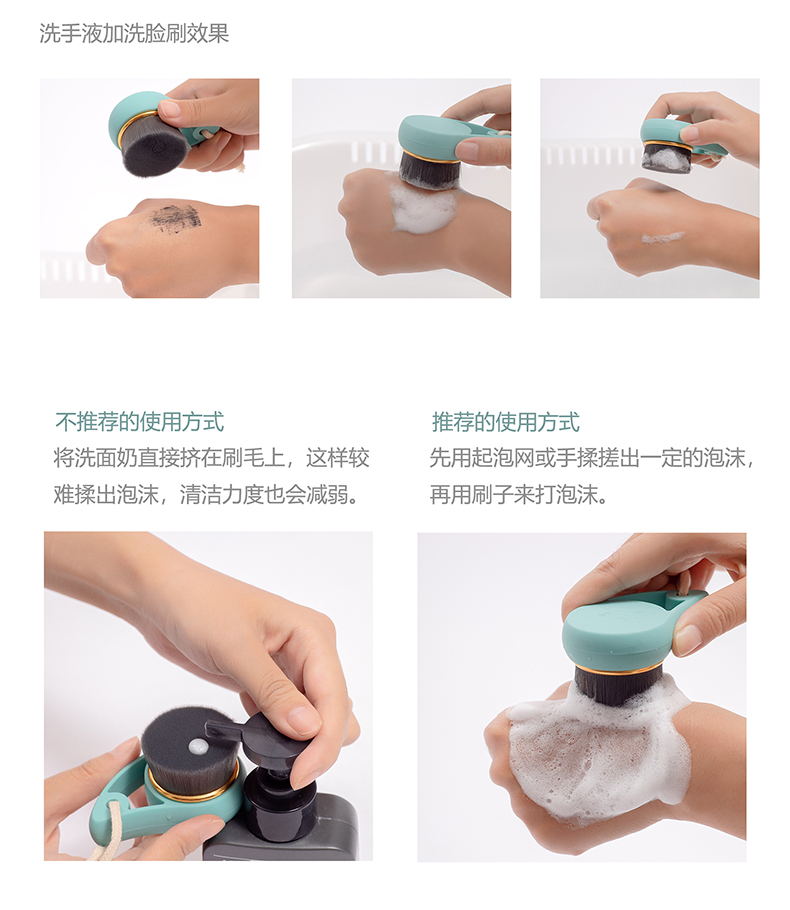 洗手液加洗脸刷效果

不推荐的使用方式
将洗面奶直接挤在刷毛上，这样较难揉出泡沫，清洁力度也会减弱。

推荐的使用方式
先用起泡网或手揉搓出一定的泡沫，再用刷子来打泡沫。