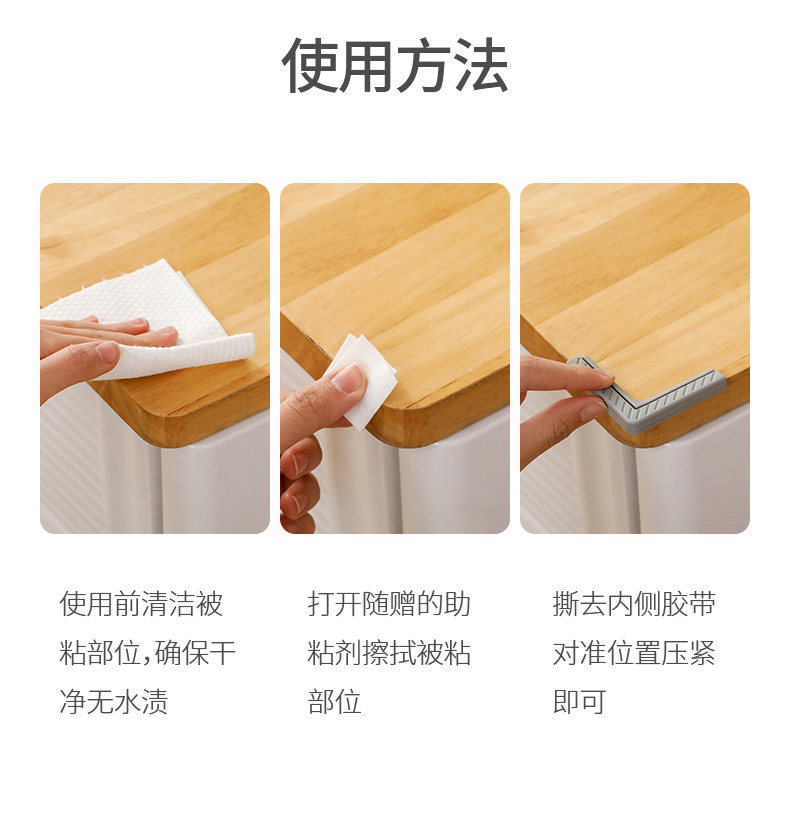 使用方法

使用前清洁被粘部位,确保干净无水渍

打开随赠的助粘剂擦拭被粘部位

撕去内侧胶带对准位置压紧即可