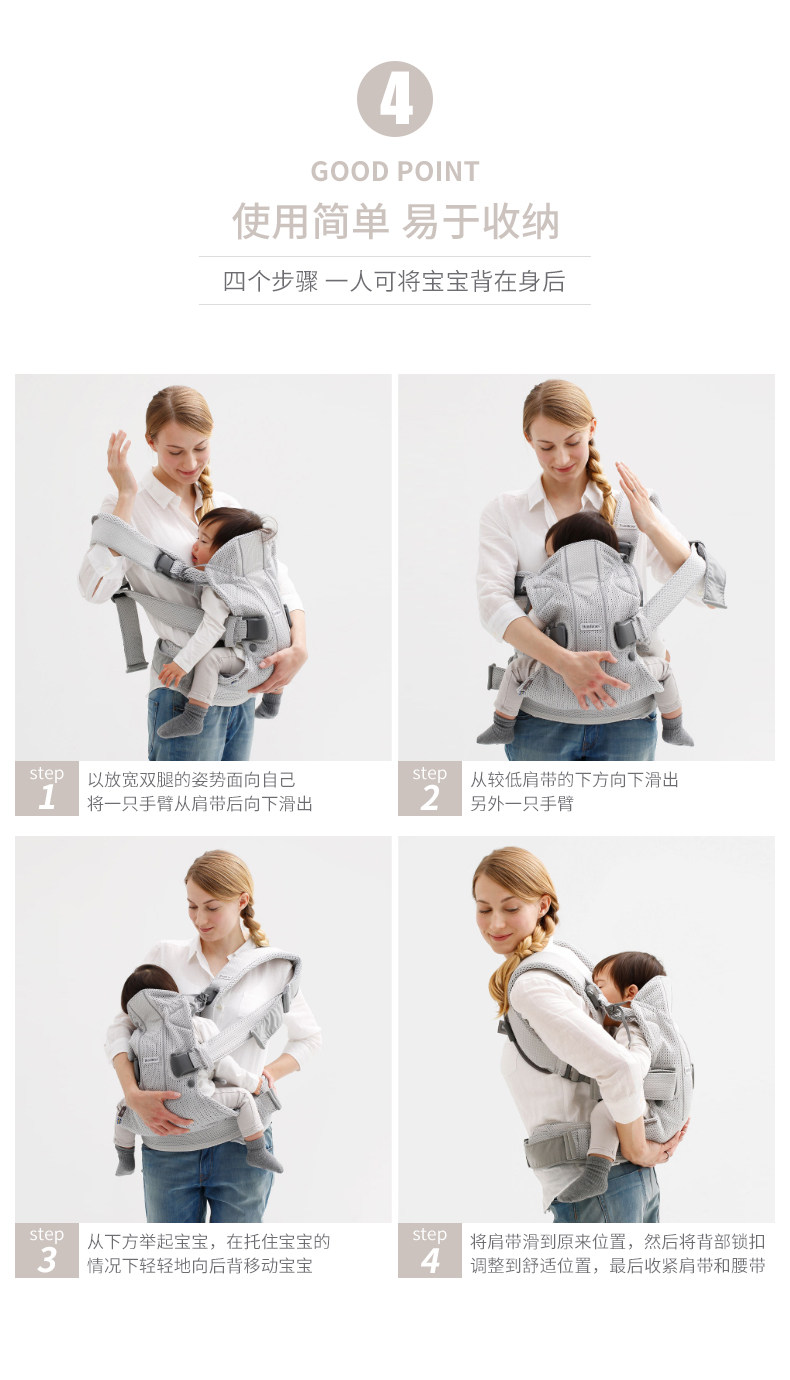 4

GOOD POINT

使用简单 易于收纳

四个步骤 一人可将宝宝背在身后

step 1
以放宽双腿的姿势面向自己
将一只手臂从肩带后向下滑出

step 2
从较低肩带的下方向下滑出
另外一只手臂

step 3
从下方举起宝宝，在托住宝宝的
情况下轻轻地向后背移动宝宝

step 4
将肩带滑到原来位置，然后将背部锁扣
调整到舒适位置，最后收紧肩带和腰带