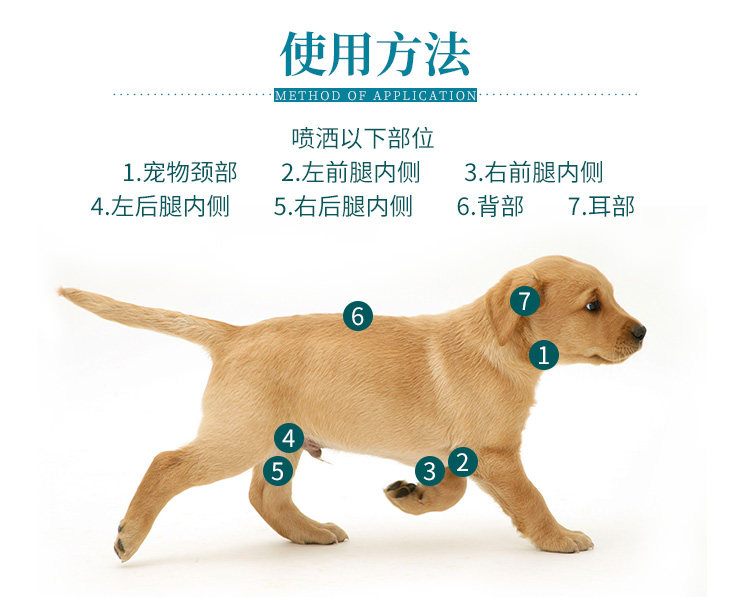 使用方法

METHOD OF APPLICATION

喷洒以下部位

1.宠物颈部　2.左前腿内侧　3.右前腿内侧

4.左后腿内侧　5.右后腿内侧　6.背部　7.耳部

6

7

1

4

5

3

2