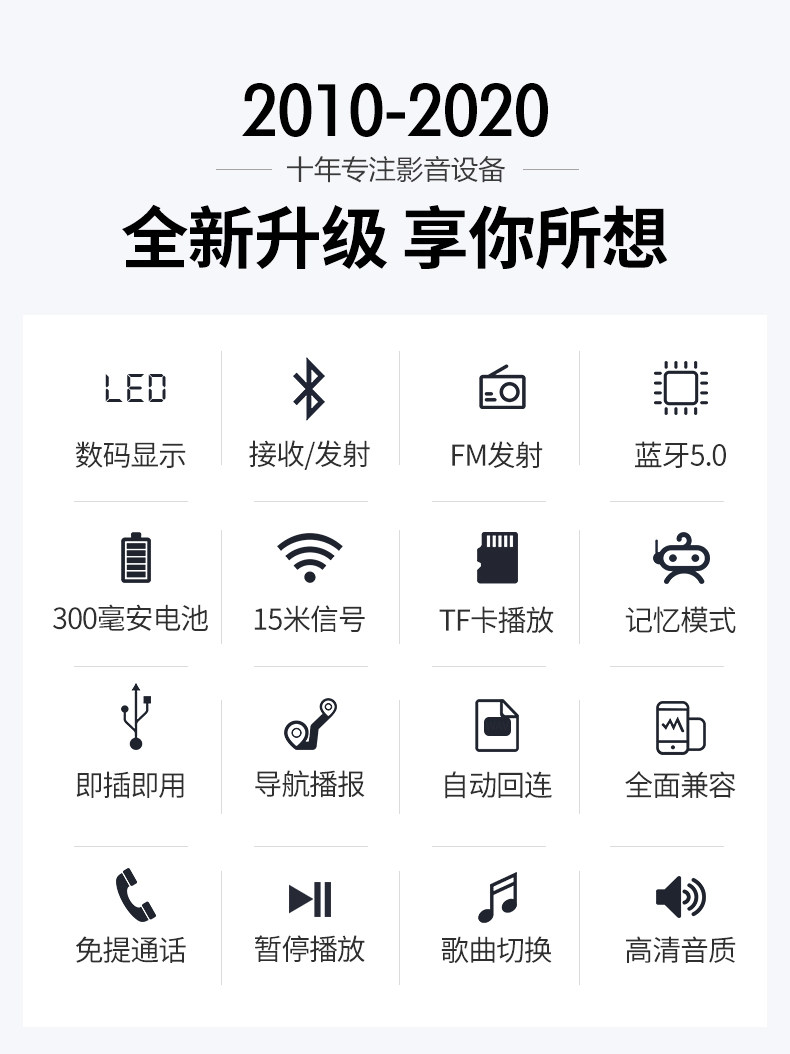 2010-2020

十年专注影音设备

全新升级 享你所想

LED

数码显示

接收/发射

FM发射

蓝牙5.0

300毫安电池

15米信号

TF卡播放

记忆模式

即插即用

导航播报

自动回连

全面兼容

免提通话

暂停播放

歌曲切换

高清音质