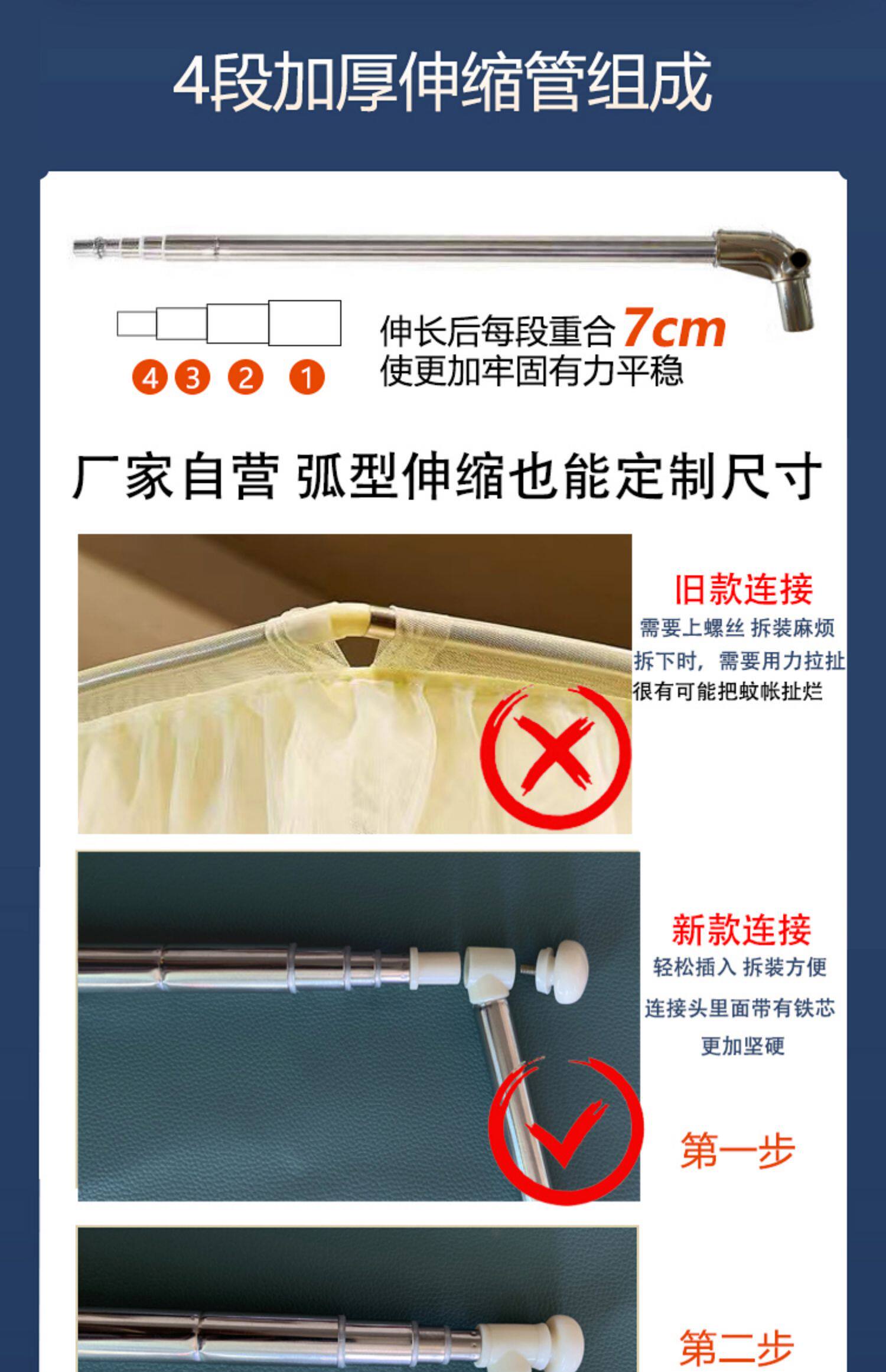 4段加厚伸缩管组成

4 3 2 1

伸长后每段重合7cm
使更加牢固有力平稳

厂家自营 弧型伸缩也能定制尺寸

旧款连接
需要上螺丝 拆装麻烦
拆下时，需要用力拉扯
很有可能把蚊帐扯烂

新款连接
轻松插入 拆装方便
连接头里面带有铁芯
更加坚硬

第一步

第二步