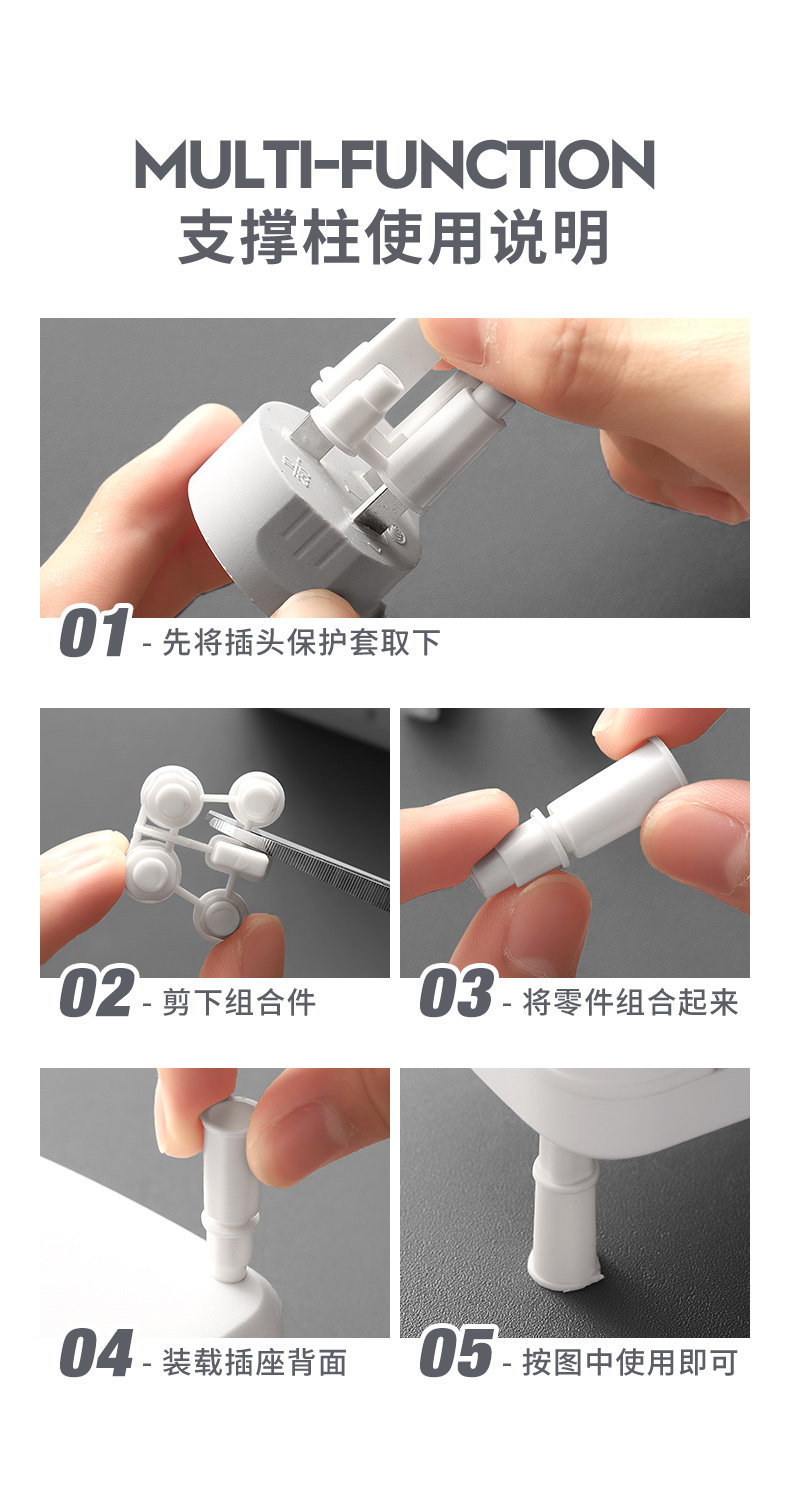 MULTI-FUNCTION
支撑柱使用说明

01 - 先将插头保护套取下

02 - 剪下组合件

03 - 将零件组合起来

04 - 装载插座背面

05 - 按图中使用即可