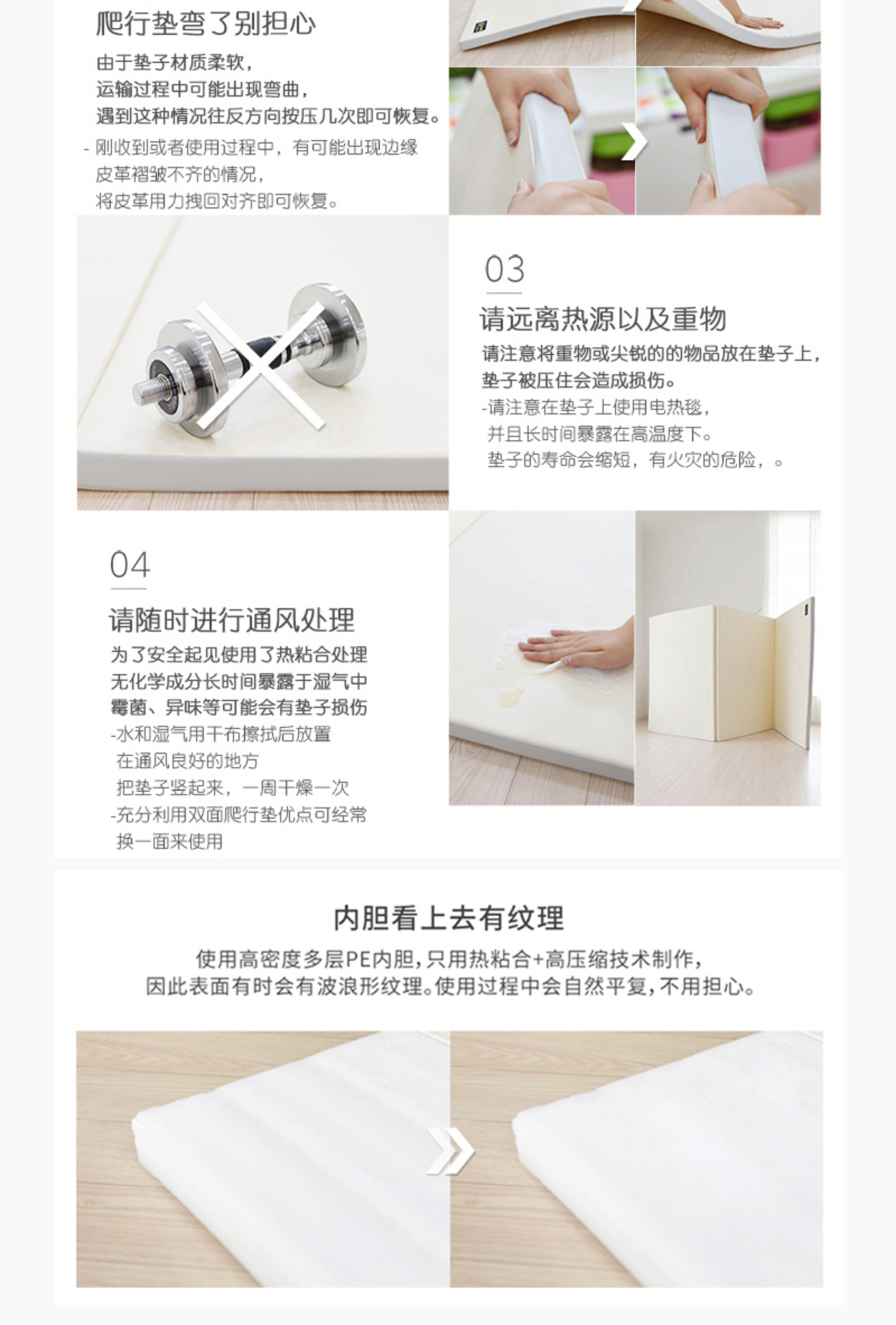 爬行垫弯了别担心

由于垫子材质柔软，
运输过程中可能出现弯曲，
遇到这种情况往反方向按压几次即可恢复。
- 刚收到或者使用过程中，有可能出现边缘皮革褶皱不齐的情况，
将皮革用力拽回对齐即可恢复。

03

请远离热源以及重物

请注意将重物或尖锐的的物品放在垫子上，
垫子被压住会造成损伤。
-请注意在垫子上使用电热毯，
并且长时间暴露在高温度下。
垫子的寿命会缩短，有火灾的危险，。

04

请随时进行通风处理

为了安全起见使用了热粘合处理
无化学成分长时间暴露于湿气中
霉菌、异味等可能会有垫子损伤
-水和湿气用干布擦拭后放置
在通风良好的地方
把垫子竖起来，一周干燥一次
-充分利用双面爬行垫优点可经常
换一面来使用

内胆看上去有纹理

使用高密度多层PE内胆，只用热粘合+高压缩技术制作，
因此表面有时会有波浪形纹理。使用过程中会自然平复，不用担心。