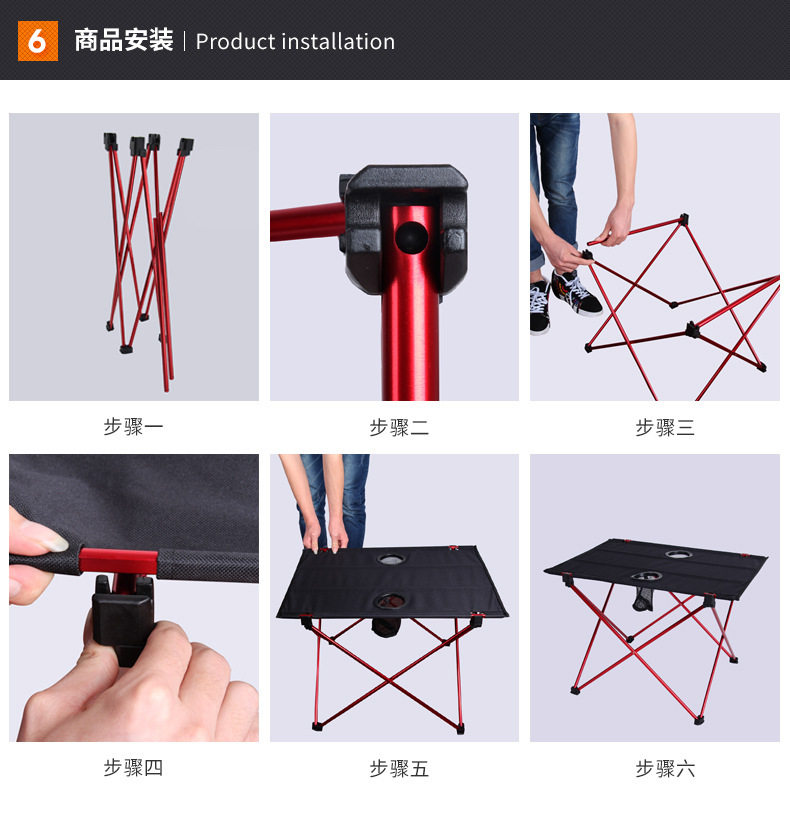 6 商品安装 | Product installation

步骤一

步骤二

步骤三

步骤四

步骤五

步骤六