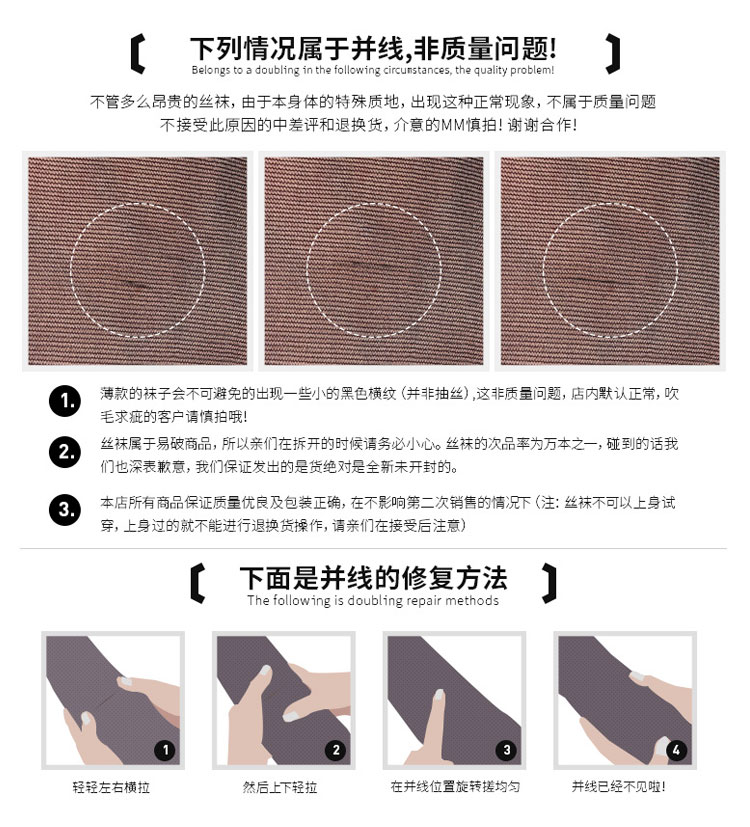 下列情况属于并线,非质量问题!
Belongs to a doubling in the following circumstances, the quality problem!

不管多么昂贵的丝袜，由于本身体的特殊质地，出现这种正常现象，不属于质量问题
不接受此原因的中差评和退换货，介意的MM慎拍！谢谢合作！

1. 薄款的袜子会不可避免的出现一些小的黑色横纹（并非抽丝）,这非质量问题，店内默认正常，吹毛求疵的客户请慎拍哦！

2. 丝袜属于易破商品，所以亲们在拆开的时候请务必小心。丝袜的次品率为万本之一，碰到的话我们也深表歉意，我们保证发出的是货绝对是全新未开封的。

3. 本店所有商品保证质量优良及包装正确，在不影响第二次销售的情况下（注：丝袜不可以上身试穿，上身过的就不能进行退换货操作，请亲们在接受后注意）

下面是并线的修复方法
The following is doubling repair methods

1
轻轻左右横拉

2
然后上下轻拉

3
在并线位置旋转搓均匀

4
并线已经不见啦！