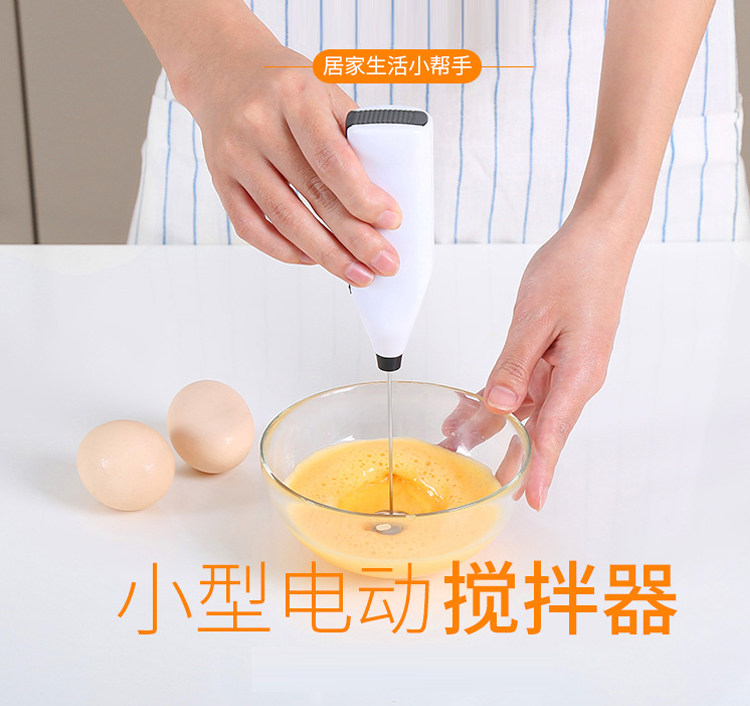 居家生活小帮手

小型电动搅拌器