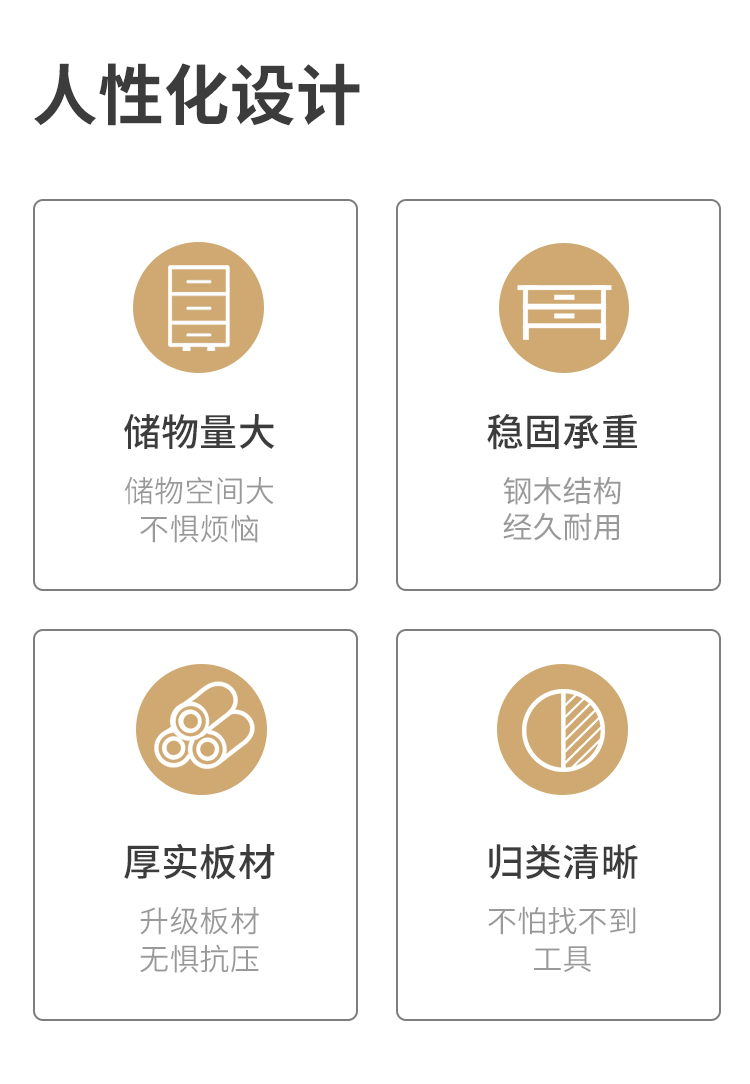 人性化设计

储物量大

储物空间大
不惧烦恼

稳固承重

钢木结构
经久耐用

厚实板材

升级板材
无惧抗压

归类清晰

不怕找不到
工具