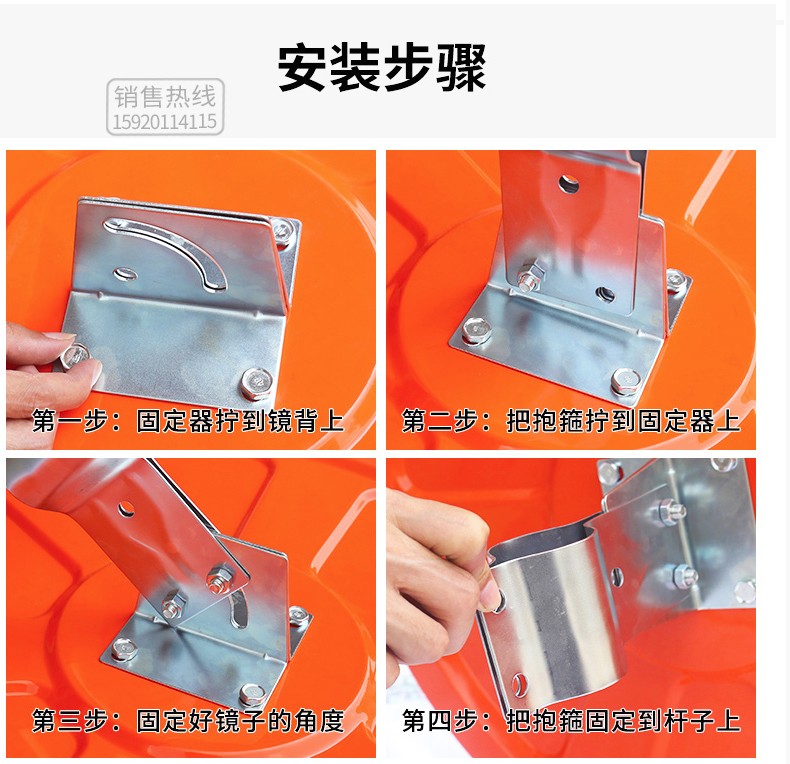 安装步骤

销售热线
15920114115

第一步：固定器拧到镜背上

第二步：把抱箍拧到固定器上

第三步：固定好镜子的角度

第四步：把抱箍固定到杆子上