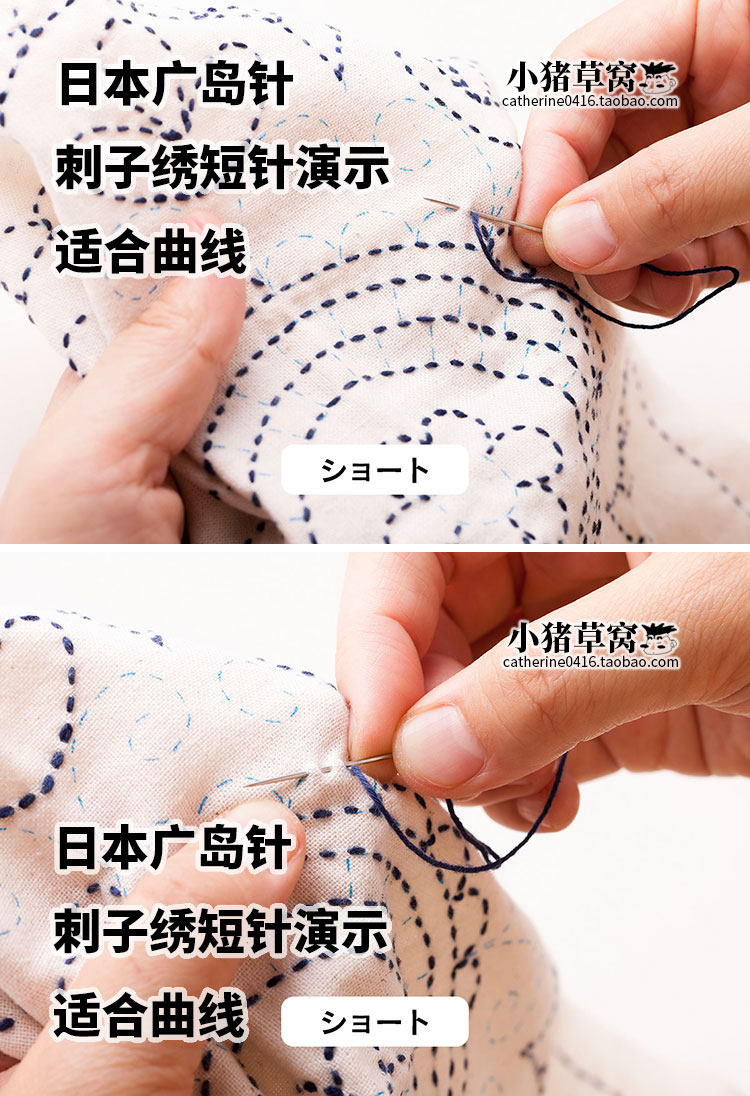 日本广岛针
刺子绣短针演示
适合曲线

小猪草窝
catherine0416.taobao.com

ショート

小猪草窝
catherine0416.taobao.com

日本广岛针
刺子绣短针演示
适合曲线

ショート