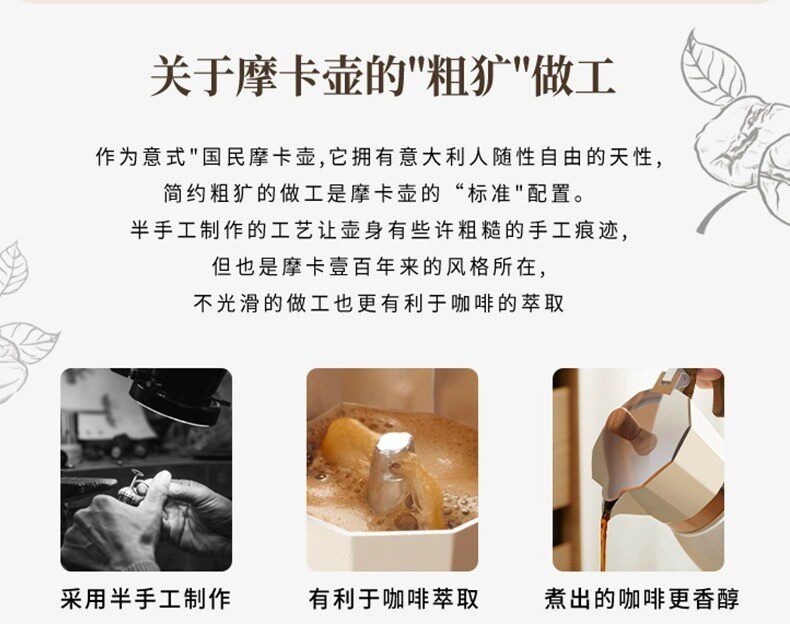 关于摩卡壶的"粗犷"做工

作为意式"国民摩卡壶,它拥有意大利人随性自由的天性,
简约粗犷的做工是摩卡壶的“标准"配置。
半手工制作的工艺让壶身有些许粗糙的手工痕迹,
但也是摩卡壹百年来的风格所在,
不光滑的做工也更有利于咖啡的萃取

采用半手工制作

有利于咖啡萃取

煮出的咖啡更香醇