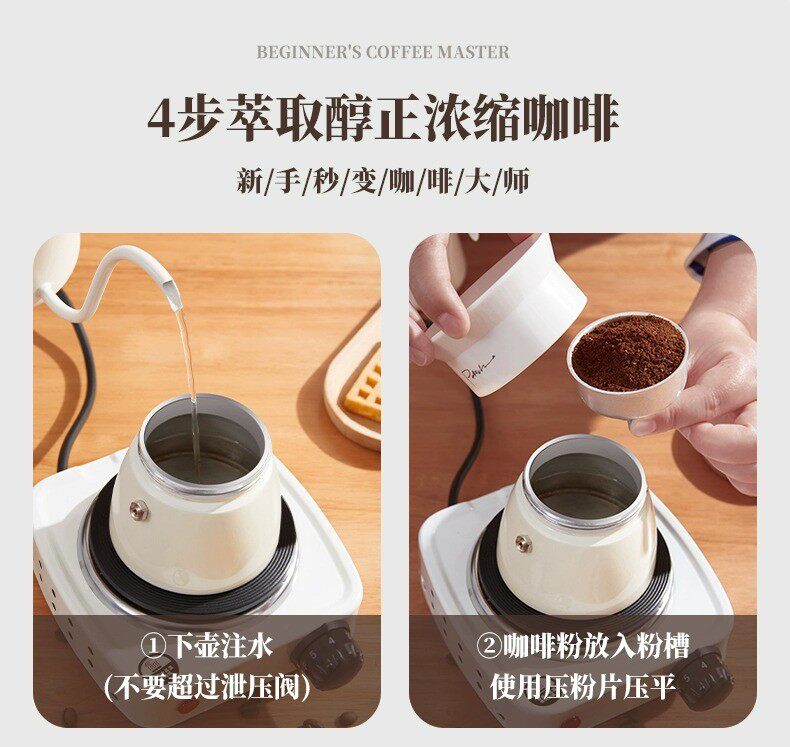 BEGINNER'S COFFEE MASTER

4步萃取醇正浓缩咖啡

新/手/秒/变/咖/啡/大/师

①下壶注水
(不要超过泄压阀)

②咖啡粉放入粉槽
使用压粉片压平