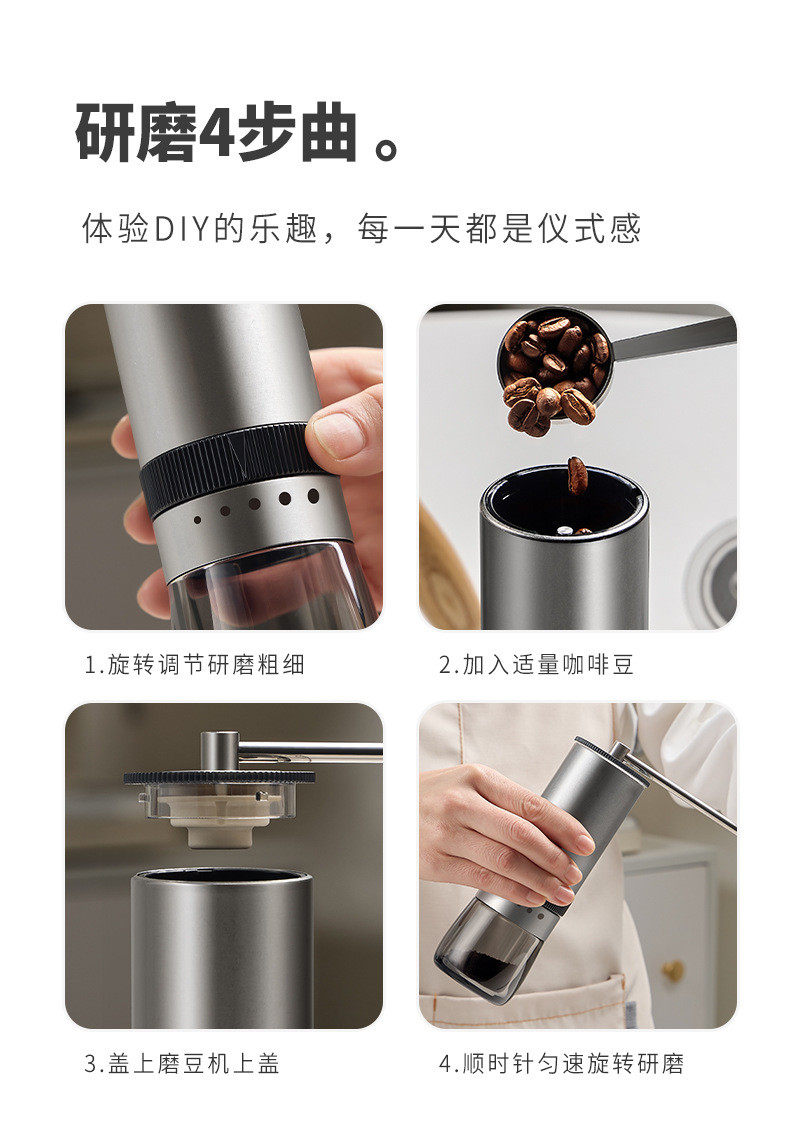 研磨4步曲 。

体验DIY的乐趣，每一天都是仪式感

1.旋转调节研磨粗细

2.加入适量咖啡豆

3.盖上磨豆机上盖

4.顺时针匀速旋转研磨