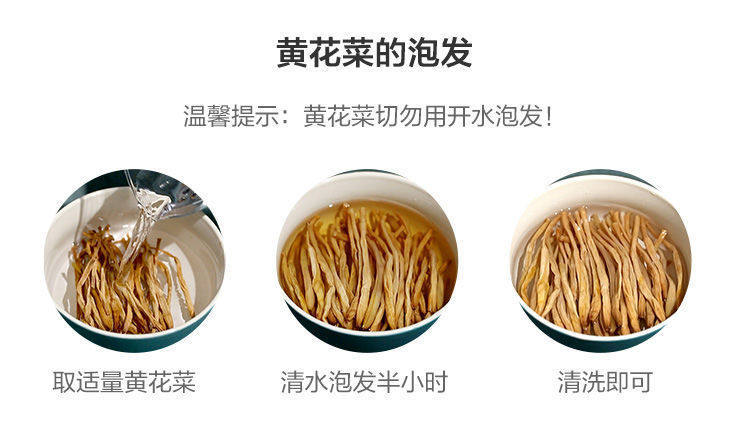 黄花菜的泡发

温馨提示：黄花菜切勿用开水泡发！

取适量黄花菜

清水泡发半小时

清洗即可