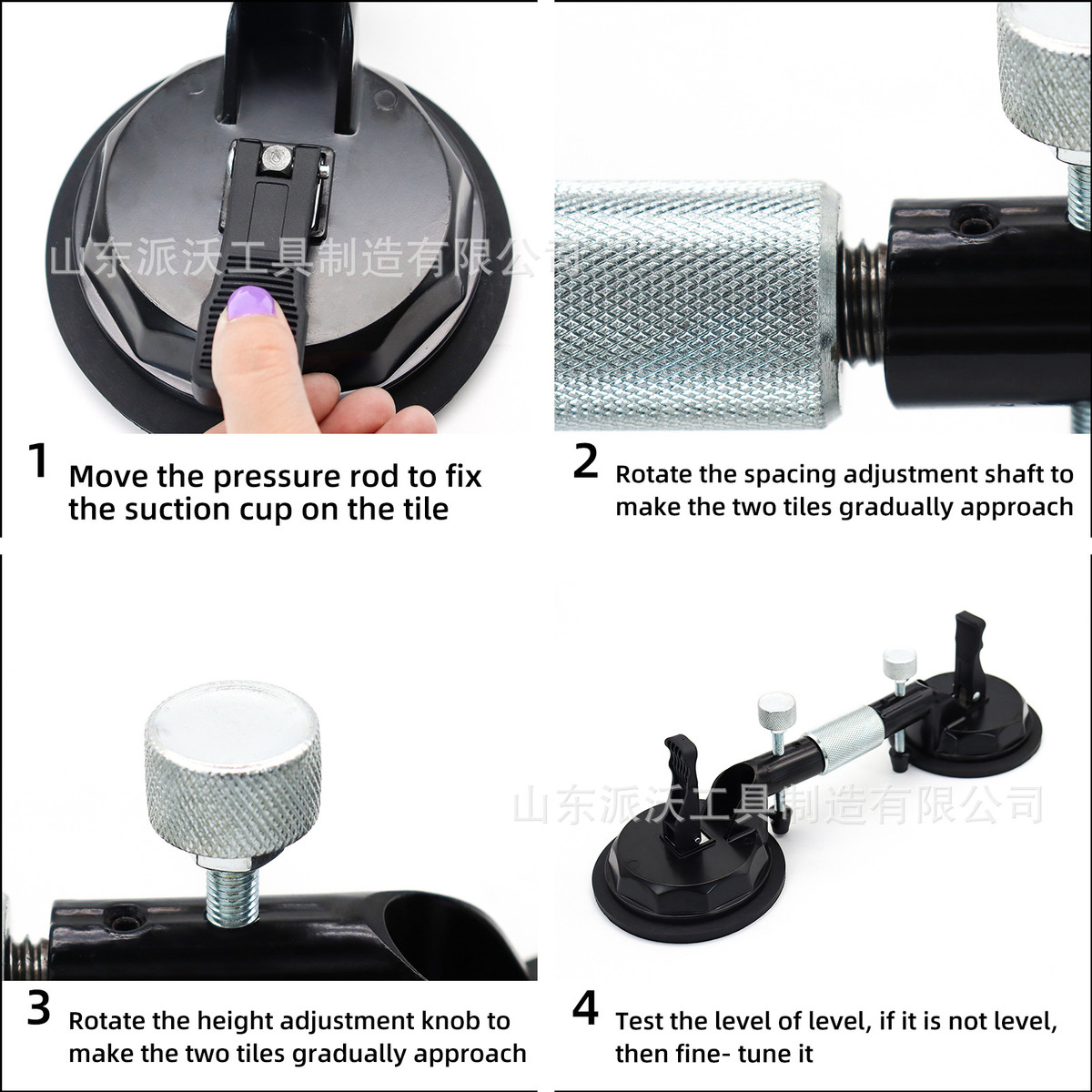 山东派沃工具制造有限公司

1 Move the pressure rod to fix the suction cup on the tile

2 Rotate the spacing adjustment shaft to make the two tiles gradually approach

山东派沃工具制造有限公司

3 Rotate the height adjustment knob to make the two tiles gradually approach

4 Test the level of level, if it is not level, then fine- tune it