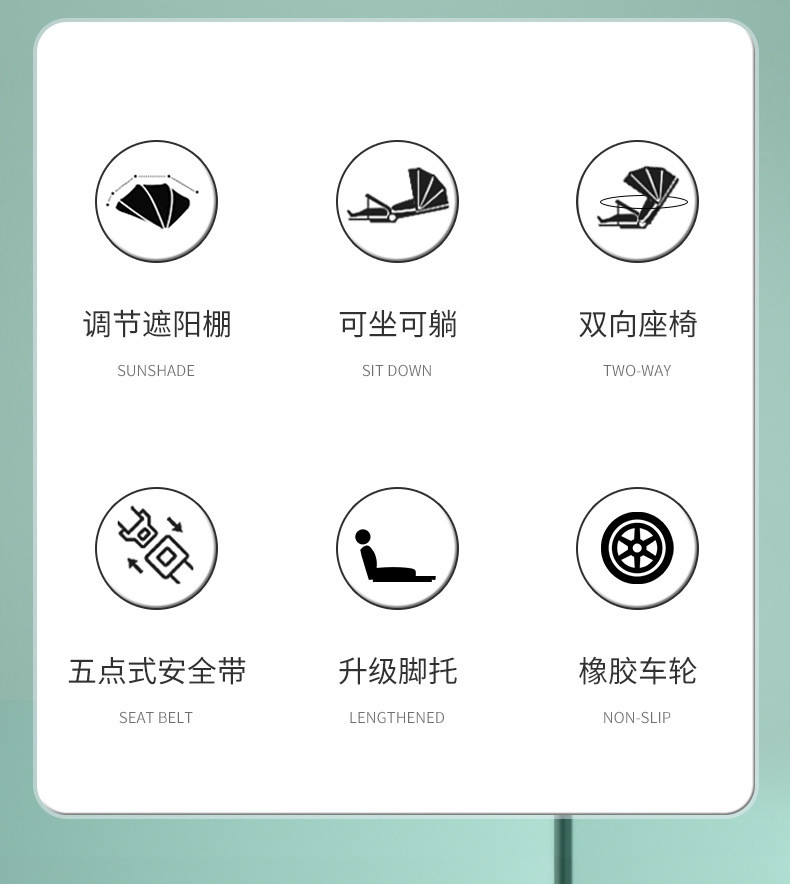 调节遮阳棚
SUNSHADE

可坐可躺
SIT DOWN

双向座椅
TWO-WAY

五点式安全带
SEAT BELT

升级脚托
LENGTHENED

橡胶车轮
NON-SLIP